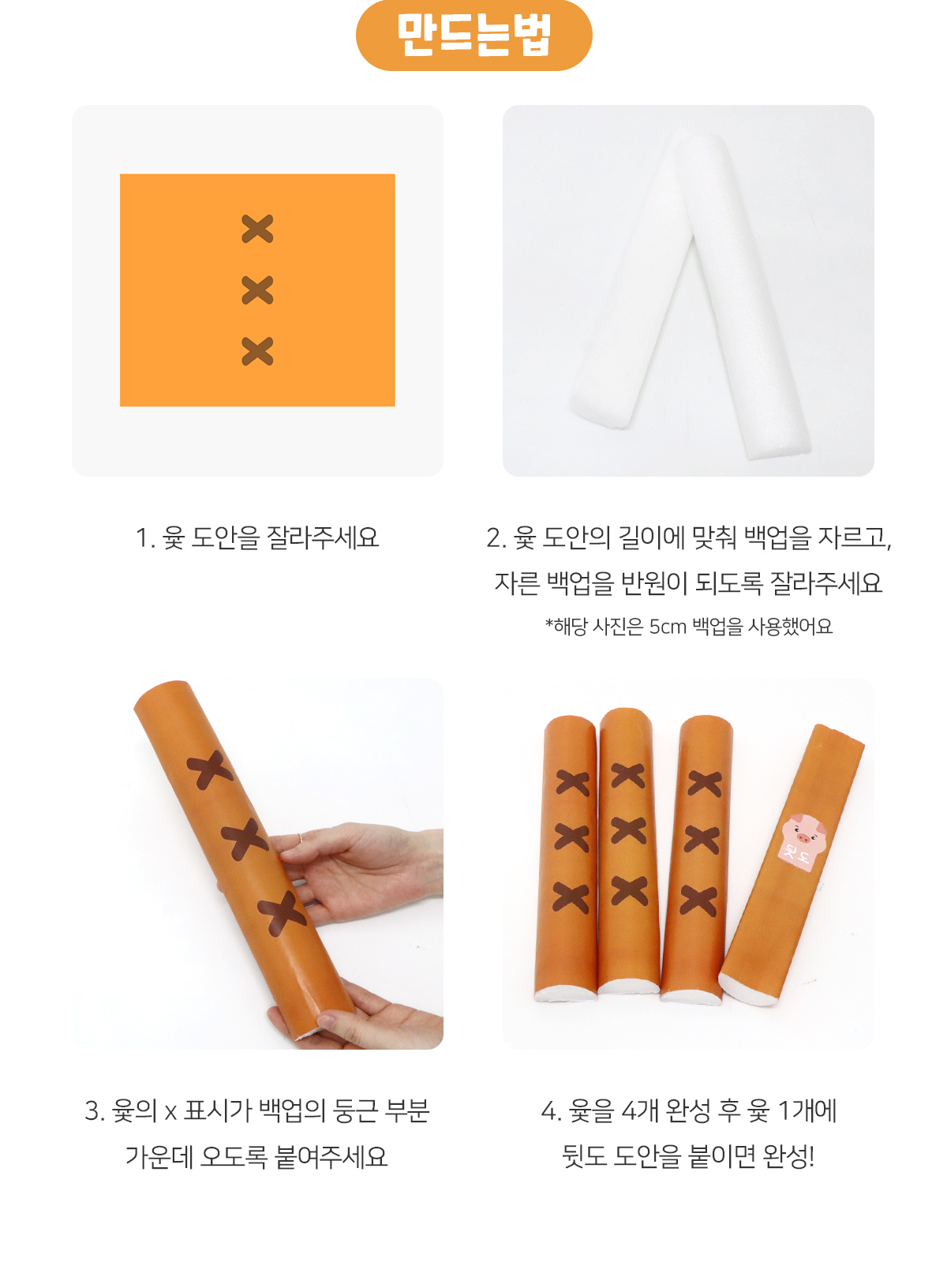 만드는법

1. 윷 도안을 잘라주세요

2. 윷 도안의 길이에 맞춰 백업을 자르고, 자른 백업을 반원이 되도록 잘라주세요

*해당 사진은 5cm 백업을 사용했어요

뒷도

3. 윷의 x 표시가 백업의 둥근 부분 가운데 오도록 붙여주세요

4. 윷을 4개 완성 후 윷 1개에 뒷도 도안을 붙이면 완성!