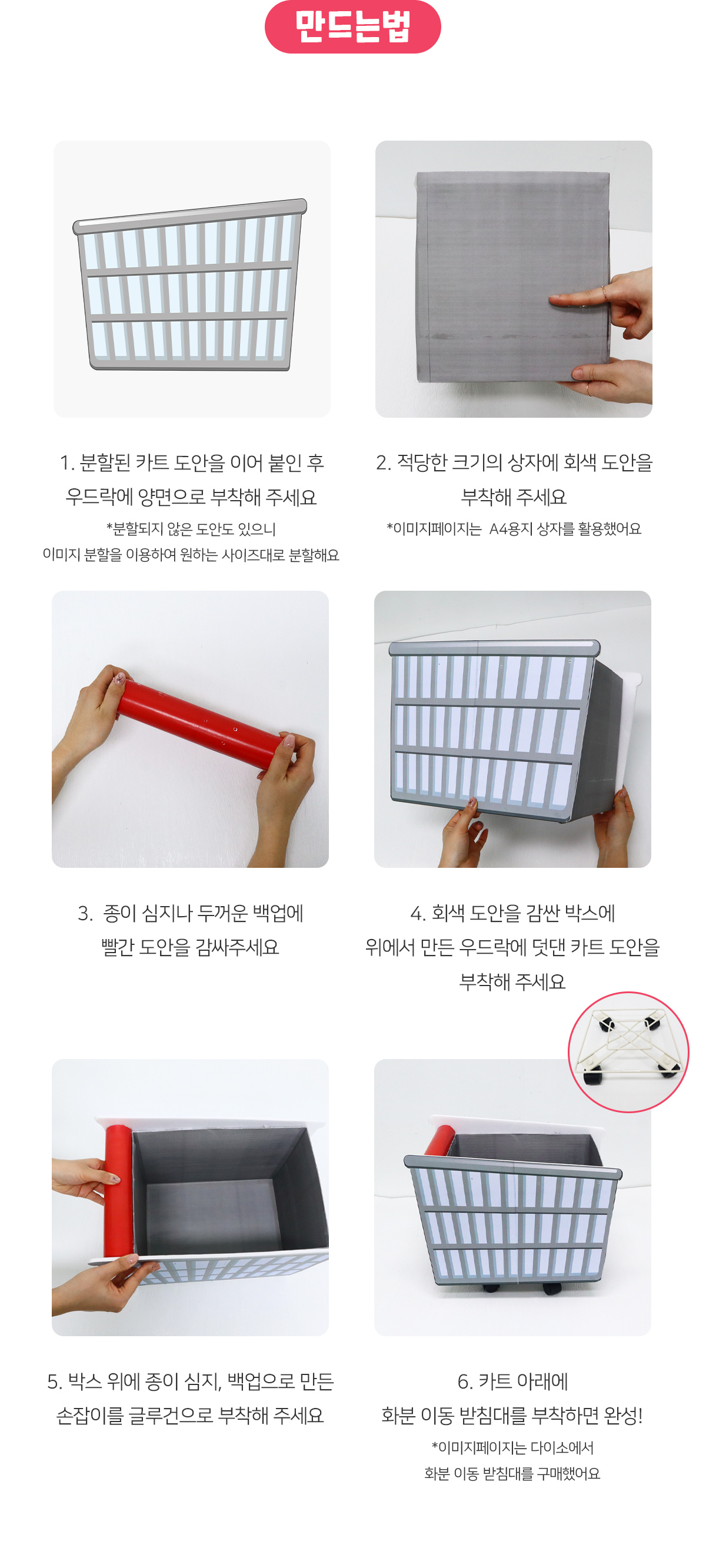 만드는법

1. 분할된 카트 도안을 이어 붙인 후 우드락에 양면으로 부착해 주세요

*분할되지 않은 도안도 있으니 이미지 분할을 이용하여 원하는 사이즈대로 분할해요

2. 적당한 크기의 상자에 회색 도안을 부착해 주세요

*이미지페이지는 A4용지 상자를 활용했어요

3. 종이 심지나 두꺼운 백업에 빨간 도안을 감싸주세요

4. 회색 도안을 감싼 박스에 위에서 만든 우드락에 덧댄 카트 도안을 부착해 주세요

5. 박스 위에 종이 심지, 백업으로 만든 손잡이를 글루건으로 부착해 주세요

6. 카트 아래에 화분 이동 받침대를 부착하면 완성!

*이미지페이지는 다이소에서 화분 이동 받침대를 구매했어요