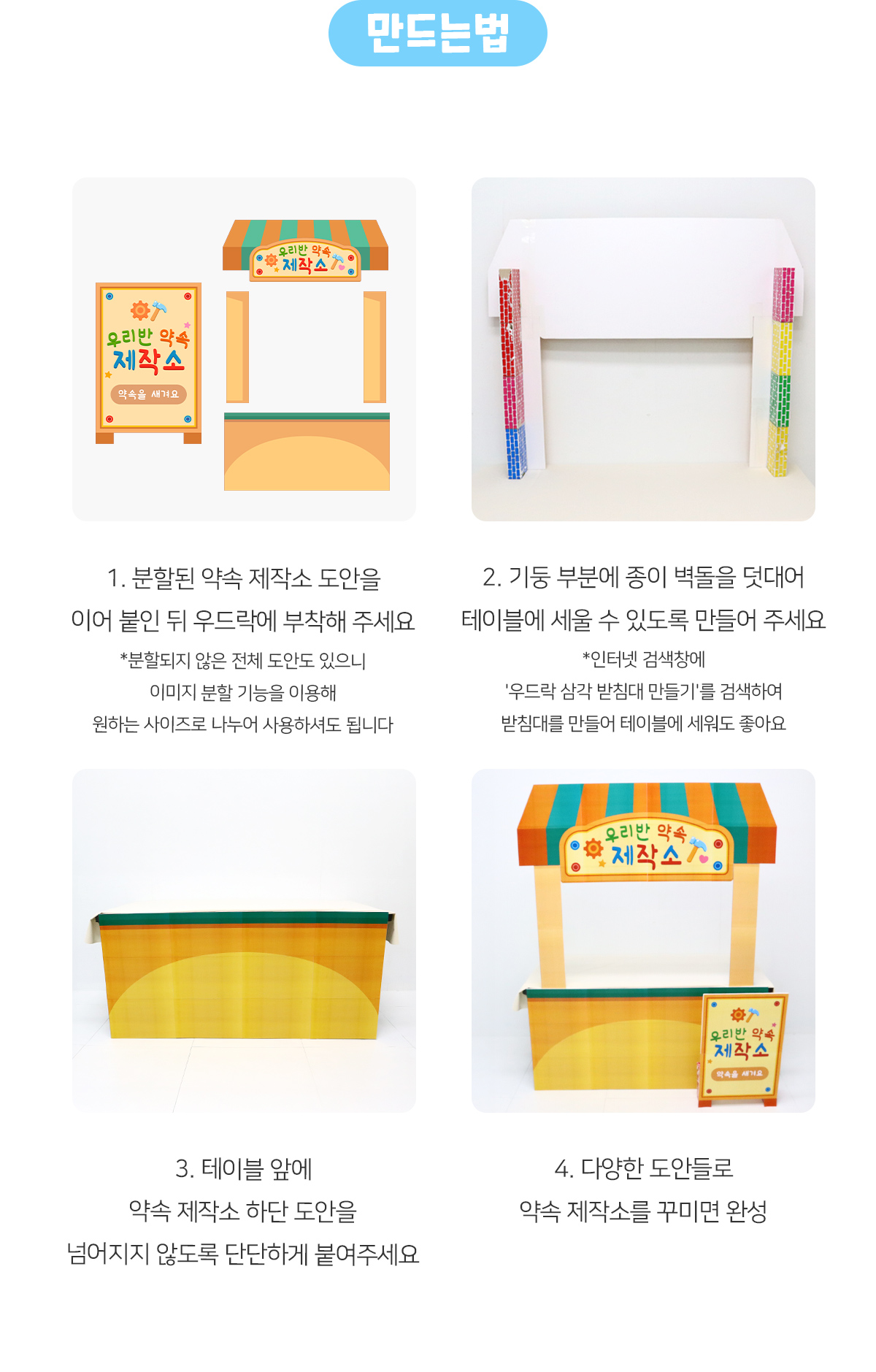 만드는법

우리반 약속 제작소

우리반 약속 제작소 약속을 새겨요

1. 분할된 약속 제작소 도안을
이어 붙인 뒤 우드락에 부착해 주세요
*분할되지 않은 전체 도안도 있으니
이미지 분할 기능을 이용해
원하는 사이즈로 나누어 사용하셔도 됩니다

2. 기둥 부분에 종이 벽돌을 덧대어
테이블에 세울 수 있도록 만들어 주세요
*인터넷 검색창에
'우드락 삼각 받침대 만들기'를 검색하여
받침대를 만들어 테이블에 세워도 좋아요

우리반 약속 제작소

우리반 약속 제작소 약속을 새겨요

3. 테이블 앞에
약속 제작소 하단 도안을
넘어지지 않도록 단단하게 붙여주세요

4. 다양한 도안들로
약속 제작소를 꾸미면 완성