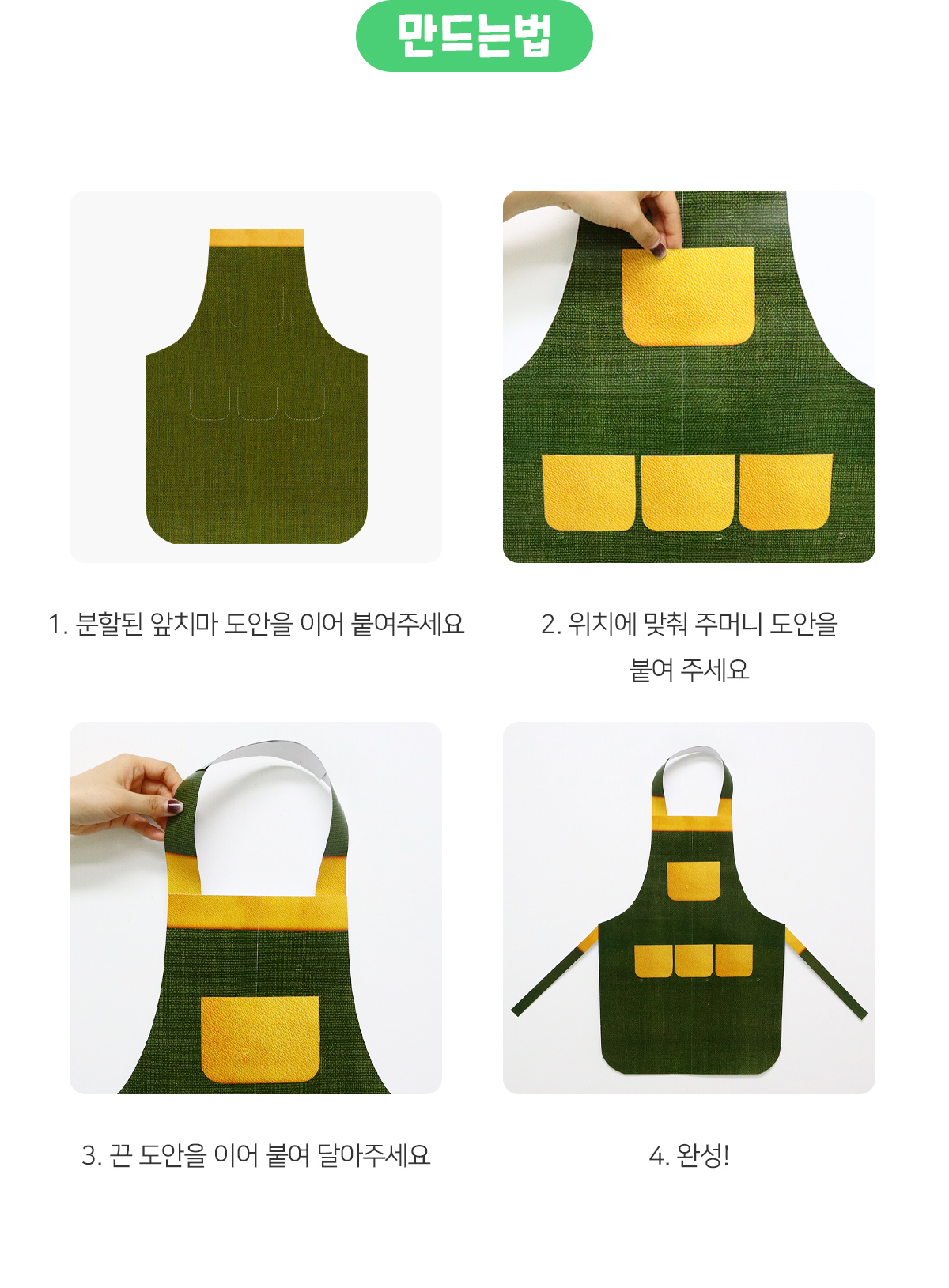 만드는법

1. 분할된 앞치마 도안을 이어 붙여주세요

2. 위치에 맞춰 주머니 도안을 붙여 주세요

3. 끈 도안을 이어 붙여 달아주세요

4. 완성!