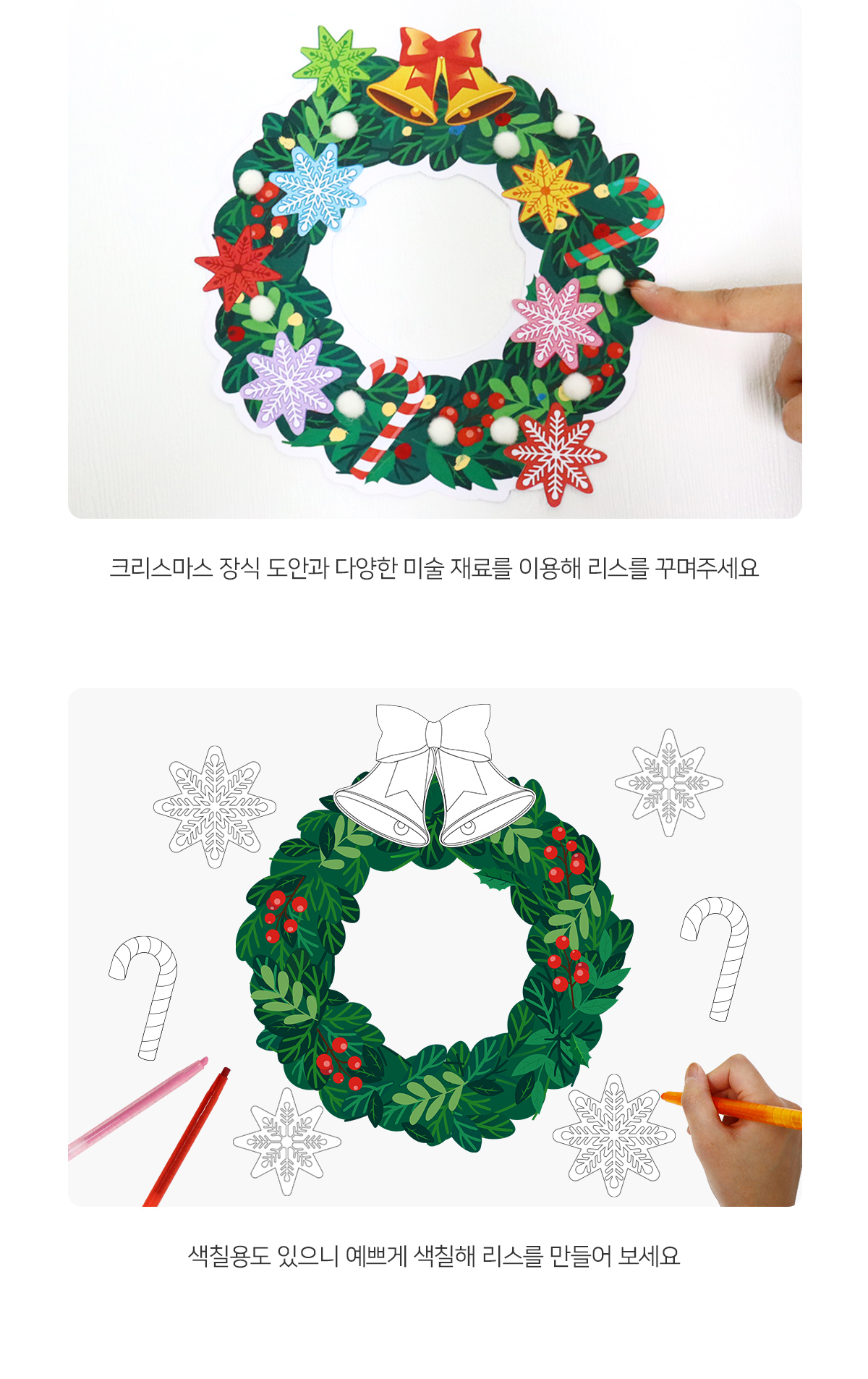 크리스마스 장식 도안과 다양한 미술 재료를 이용해 리스를 꾸며주세요

색칠용도 있으니 예쁘게 색칠해 리스를 만들어 보세요