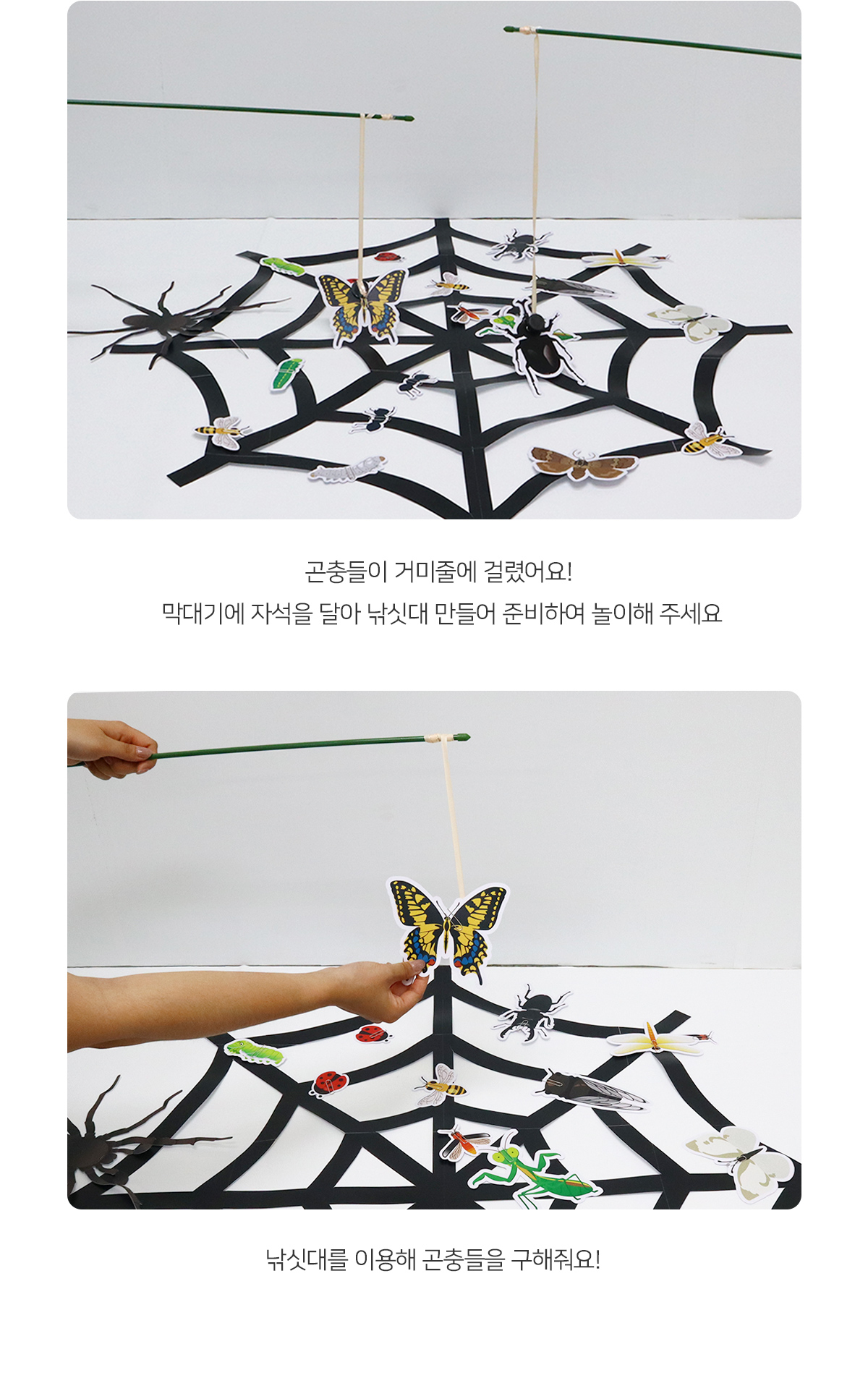 곤충들이 거미줄에 걸렸어요!
막대기에 자석을 달아 낚싯대 만들어 준비하여 놀이해 주세요

낚싯대를 이용해 곤충들을 구해줘요!