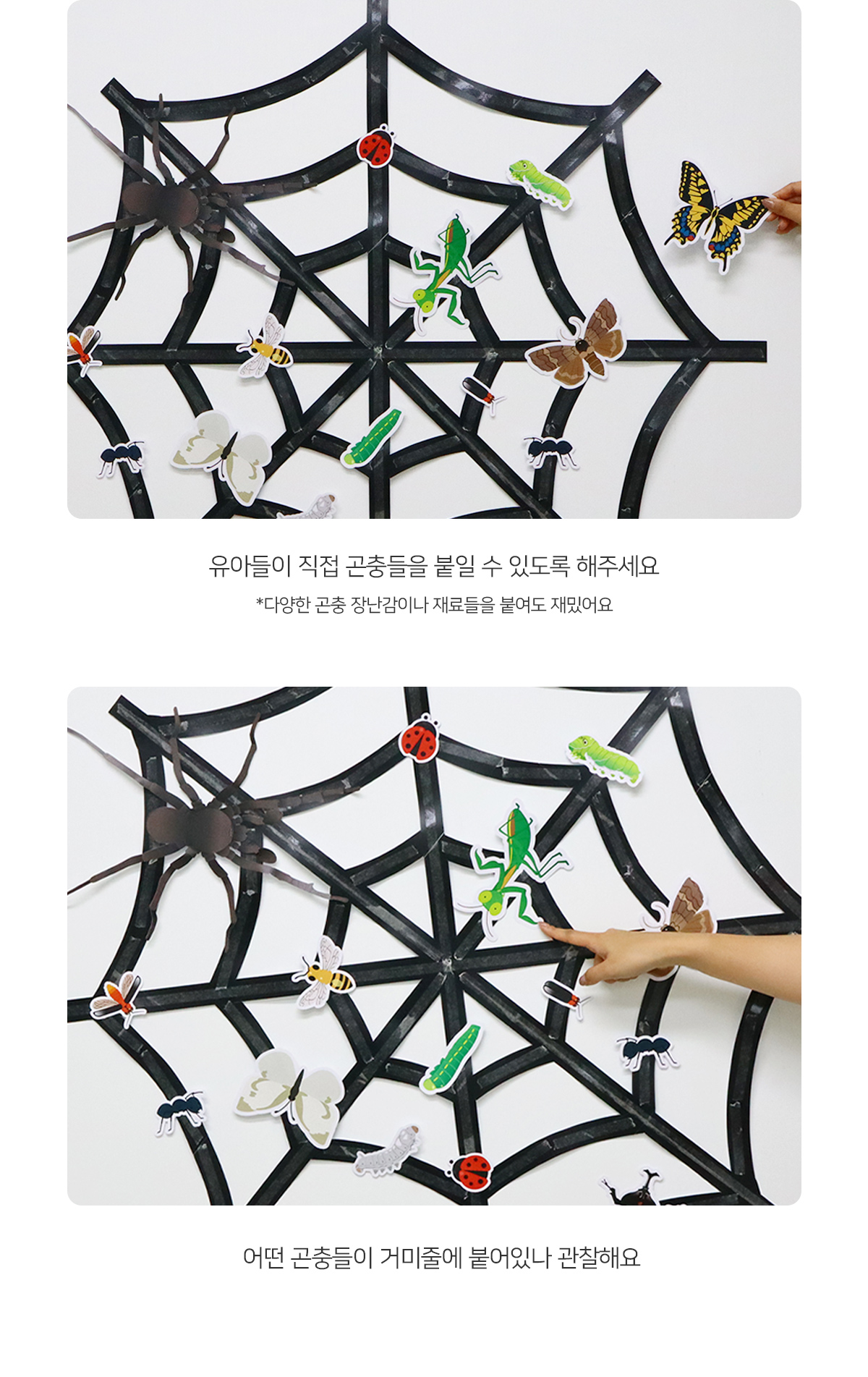 유아들이 직접 곤충들을 붙일 수 있도록 해주세요
*다양한 곤충 장난감이나 재료들을 붙여도 재밌어요

어떤 곤충들이 거미줄에 붙어있나 관찰해요