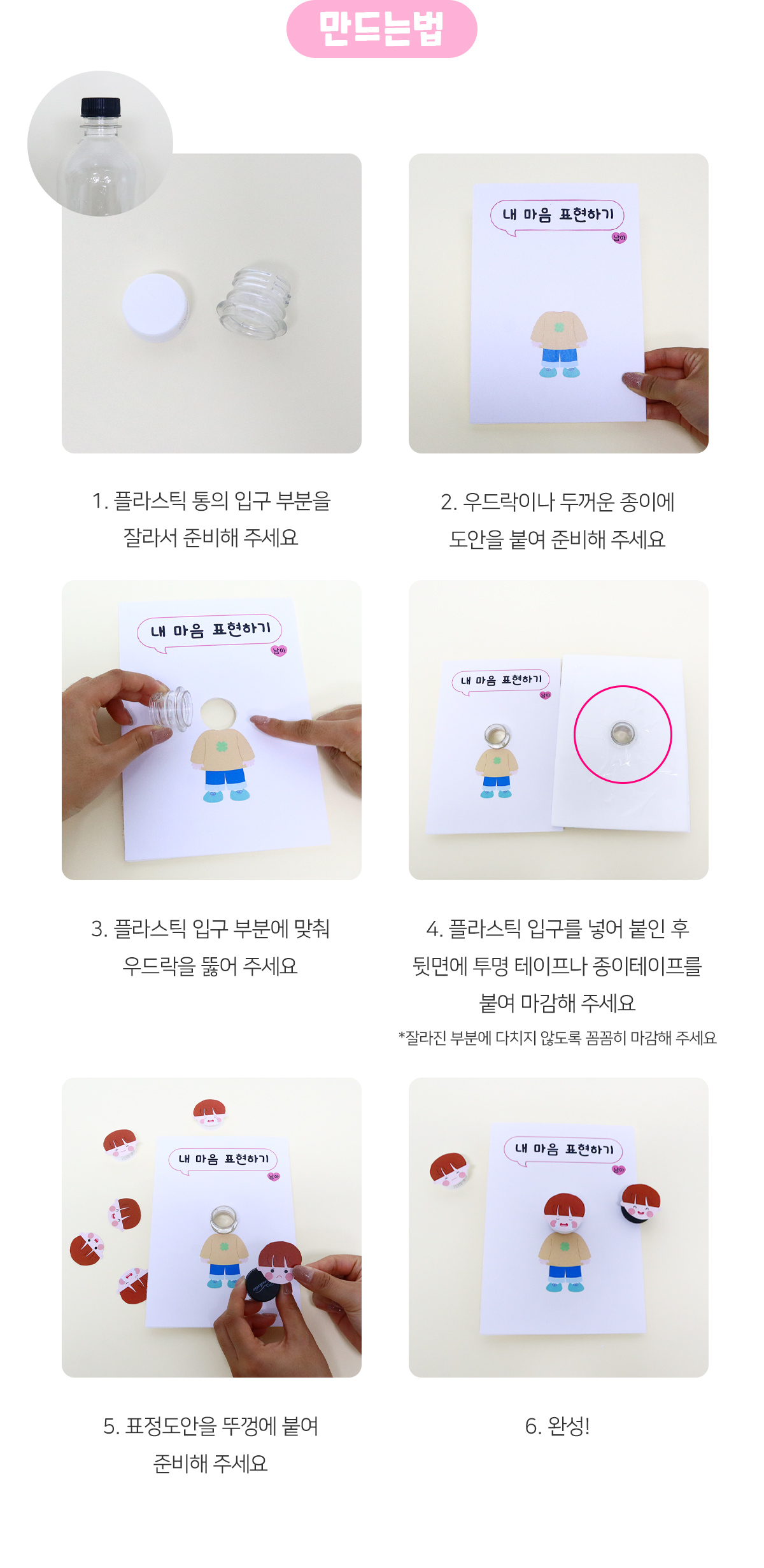 만드는법

내 마음 표현하기

남아

1. 플라스틱 통의 입구 부분을 잘라서 준비해 주세요

2. 우드락이나 두꺼운 종이에 도안을 붙여 준비해 주세요

내 마음 표현하기

남아

내 마음 표현하기

남아

3. 플라스틱 입구 부분에 맞춰 우드락을 뚫어 주세요

4. 플라스틱 입구를 넣어 붙인 후 뒷면에 투명 테이프나 종이테이프를 붙여 마감해 주세요

*잘라진 부분에 다치지 않도록 꼼꼼히 마감해 주세요

내 마음 표현하기

남아

내 마음 표현하기

남아

5. 표정도안을 뚜껑에 붙여 준비해 주세요

6. 완성!