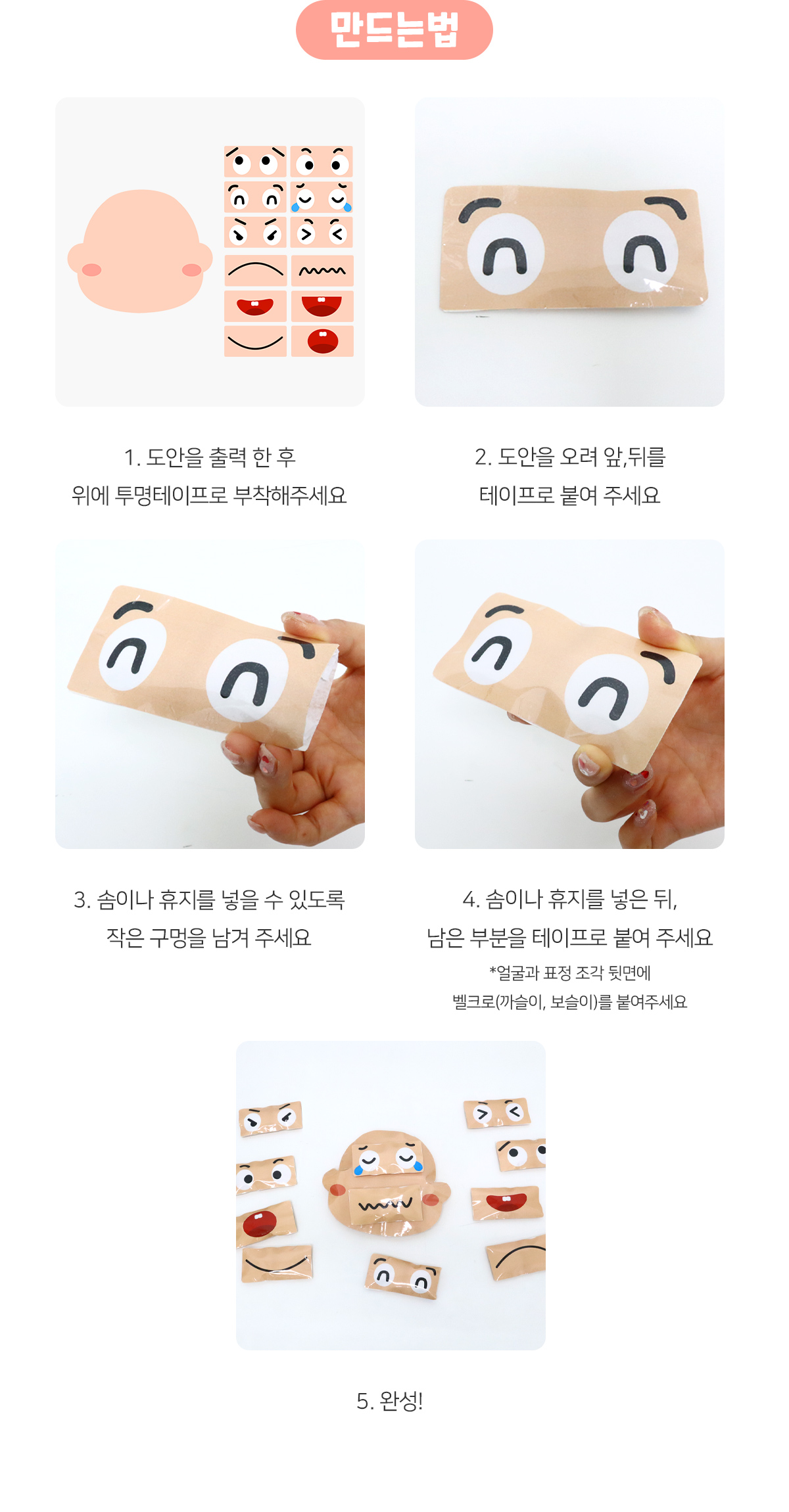 만드는법

1. 도안을 출력 한 후
위에 투명테이프로 부착해주세요

2. 도안을 오려 앞,뒤를
테이프로 붙여 주세요

3. 솜이나 휴지를 넣을 수 있도록
작은 구멍을 남겨 주세요

4. 솜이나 휴지를 넣은 뒤,
남은 부분을 테이프로 붙여 주세요
*얼굴과 표정 조각 뒷면에
벨크로(까슬이, 보슬이)를 붙여주세요

5. 완성!