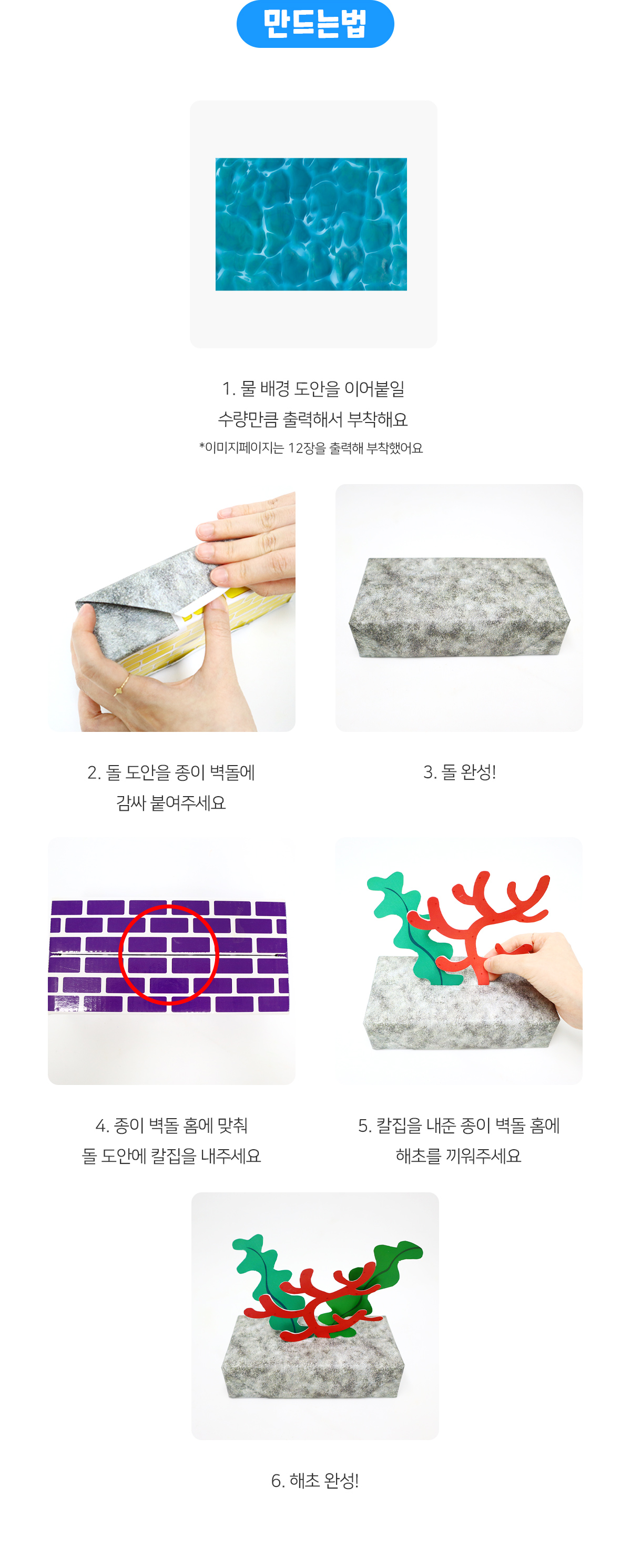 만드는법

1. 물 배경 도안을 이어붙일 수량만큼 출력해서 부착해요
*이미지페이지는 12장을 출력해 부착했어요

2. 돌 도안을 종이 벽돌에 감싸 붙여주세요

3. 돌 완성!

4. 종이 벽돌 홈에 맞춰 돌 도안에 칼집을 내주세요

5. 칼집을 내준 종이 벽돌 홈에 해초를 끼워주세요

6. 해초 완성!