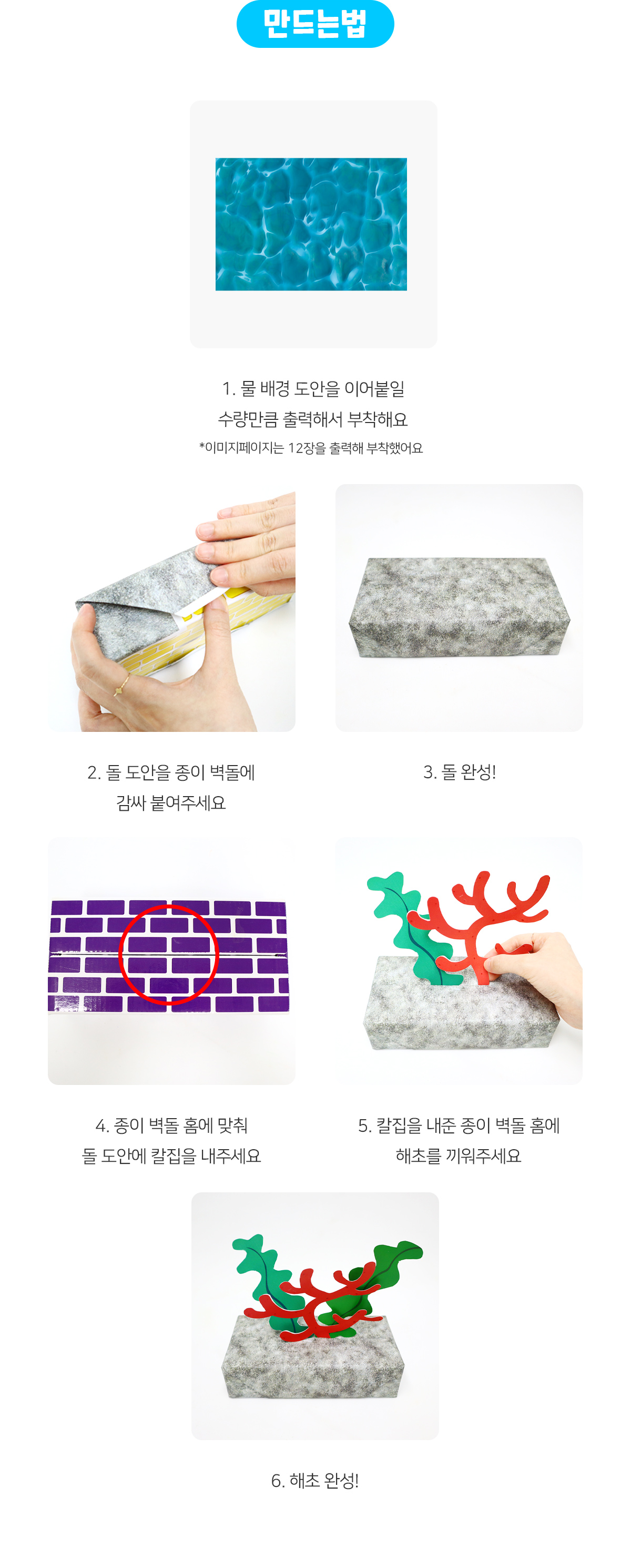 만드는법

1. 물 배경 도안을 이어붙일 수량만큼 출력해서 부착해요
*이미지페이지는 12장을 출력해 부착했어요

2. 돌 도안을 종이 벽돌에 감싸 붙여주세요

3. 돌 완성!

4. 종이 벽돌 홈에 맞춰 돌 도안에 칼집을 내주세요

5. 칼집을 내준 종이 벽돌 홈에 해초를 끼워주세요

6. 해초 완성!