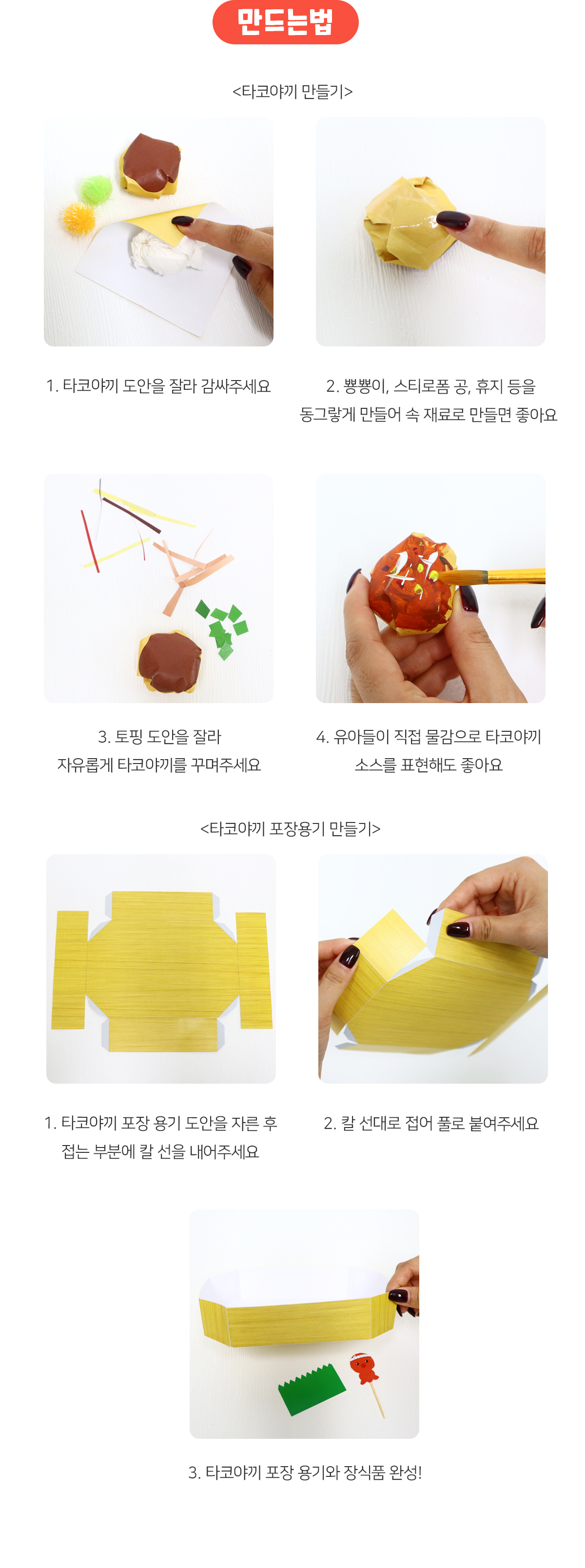 만드는법

<타코야끼 만들기>

1. 타코야끼 도안을 잘라 감싸주세요

2. 뽕뽕이, 스티로폼 공, 휴지 등을 동그랗게 만들어 속 재료로 만들면 좋아요

3. 토핑 도안을 잘라 자유롭게 타코야끼를 꾸며주세요

4. 유아들이 직접 물감으로 타코야끼 소스를 표현해도 좋아요

<타코야끼 포장용기 만들기>

1. 타코야끼 포장 용기 도안을 자른 후 접는 부분에 칼 선을 내어주세요

2. 칼 선대로 접어 풀로 붙여주세요

3. 타코야끼 포장 용기와 장식품 완성!