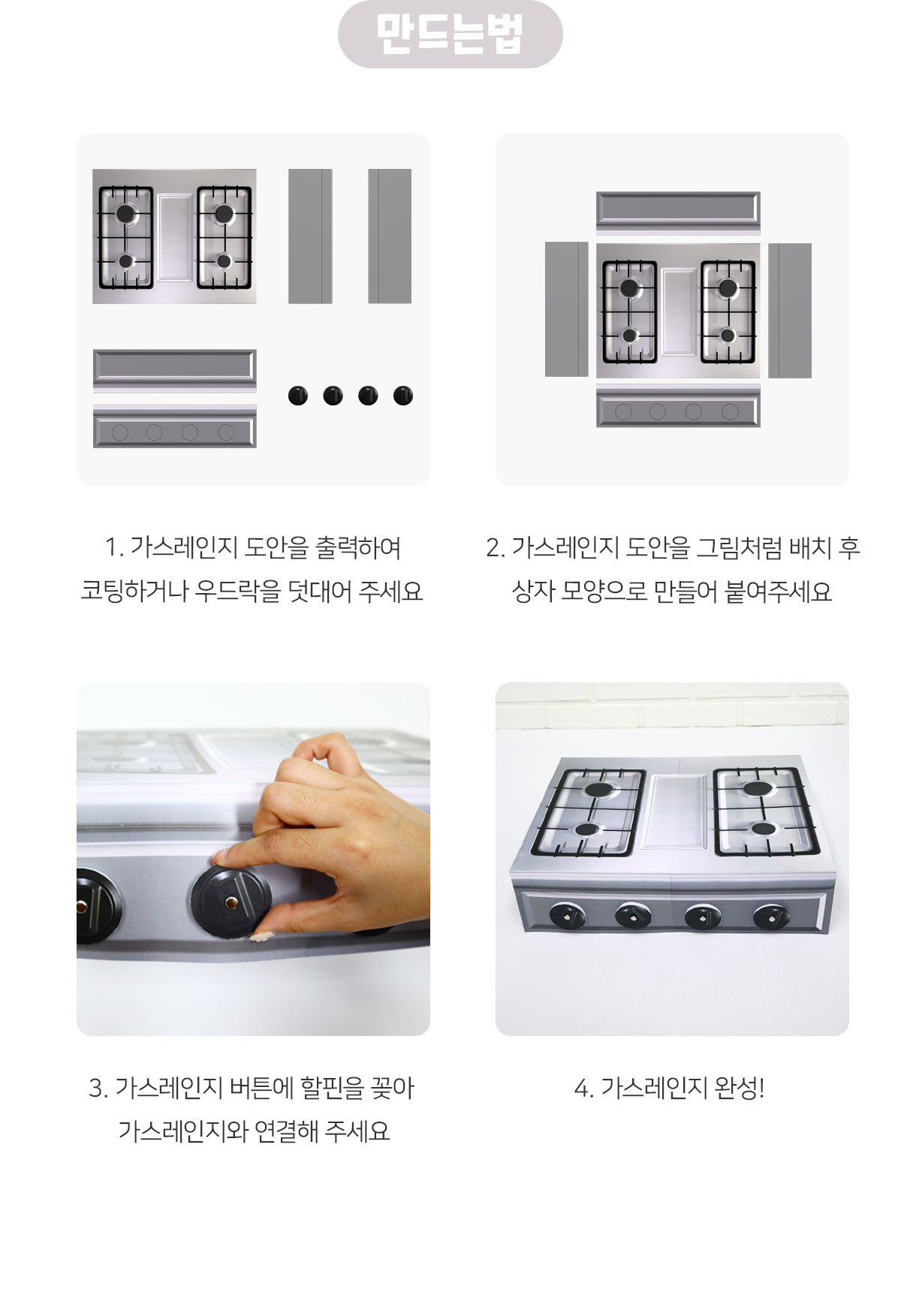 만드는법

1. 가스레인지 도안을 출력하여
코팅하거나 우드락을 덧대어 주세요

2. 가스레인지 도안을 그림처럼 배치 후
상자 모양으로 만들어 붙여주세요

3. 가스레인지 버튼에 할핀을 꽂아
가스레인지와 연결해 주세요

4. 가스레인지 완성!