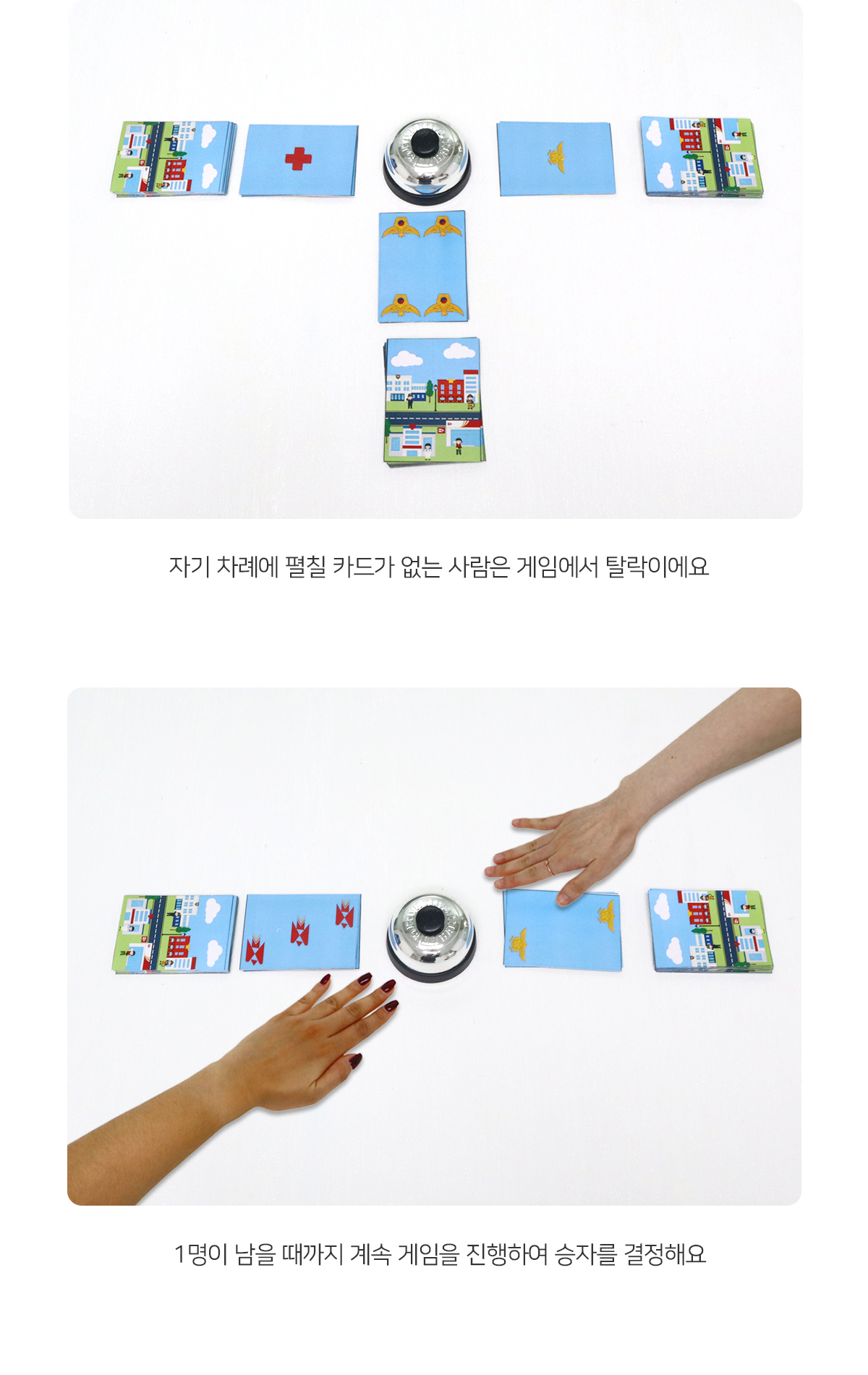 자기 차례에 펼칠 카드가 없는 사람은 게임에서 탈락이에요

1명이 남을 때까지 계속 게임을 진행하여 승자를 결정해요