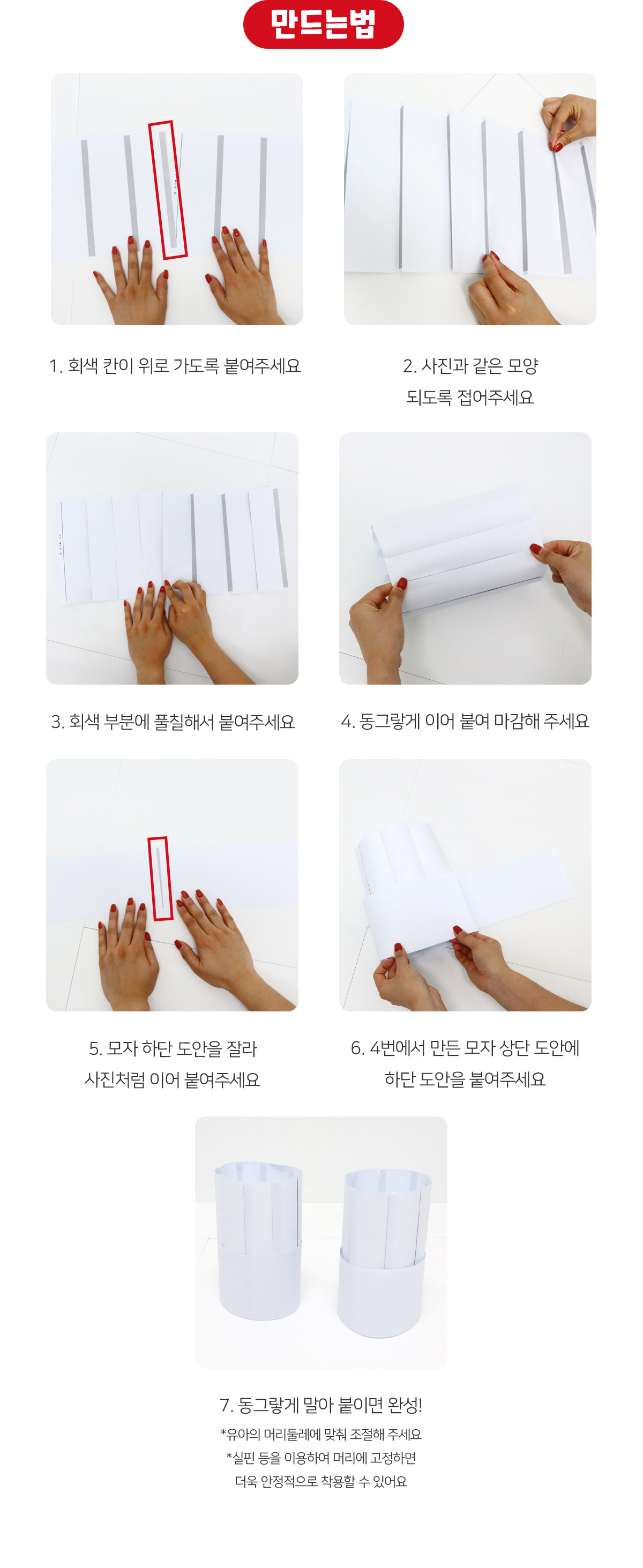 만드는법

1. 회색 칸이 위로 가도록 붙여주세요

2. 사진과 같은 모양 되도록 접어주세요

3. 회색 부분에 풀칠해서 붙여주세요

4. 동그랗게 이어 붙여 마감해 주세요

5. 모자 하단 도안을 잘라 사진처럼 이어 붙여주세요

6. 4번에서 만든 모자 상단 도안에 하단 도안을 붙여주세요

7. 동그랗게 말아 붙이면 완성!

*유아의 머리둘레에 맞춰 조절해 주세요

*실핀 등을 이용하여 머리에 고정하면 더욱 안정적으로 착용할 수 있어요