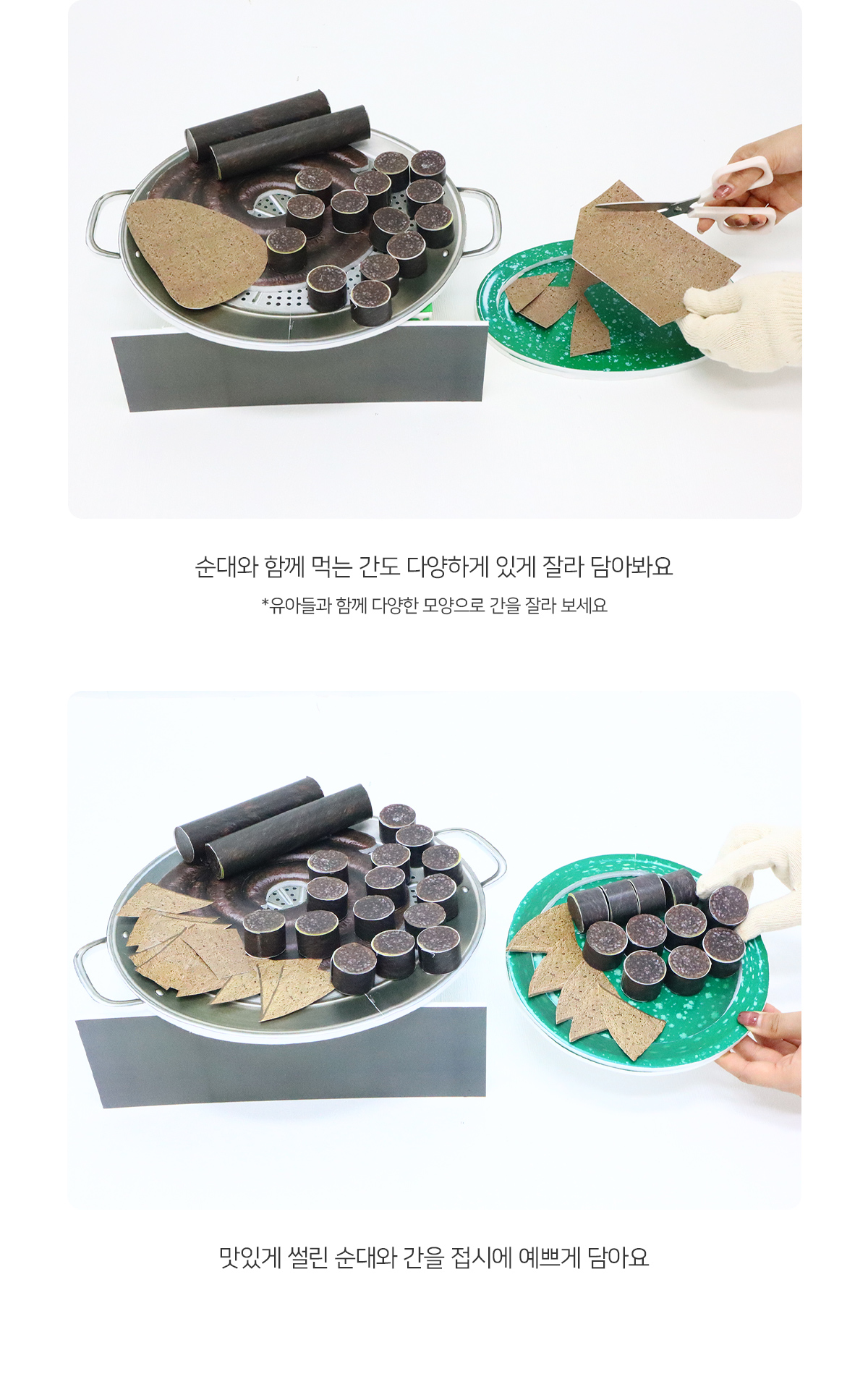 순대와 함께 먹는 간도 다양하게 있게 잘라 담아봐요

*유아들과 함께 다양한 모양으로 간을 잘라 보세요

맛있게 썰린 순대와 간을 접시에 예쁘게 담아요