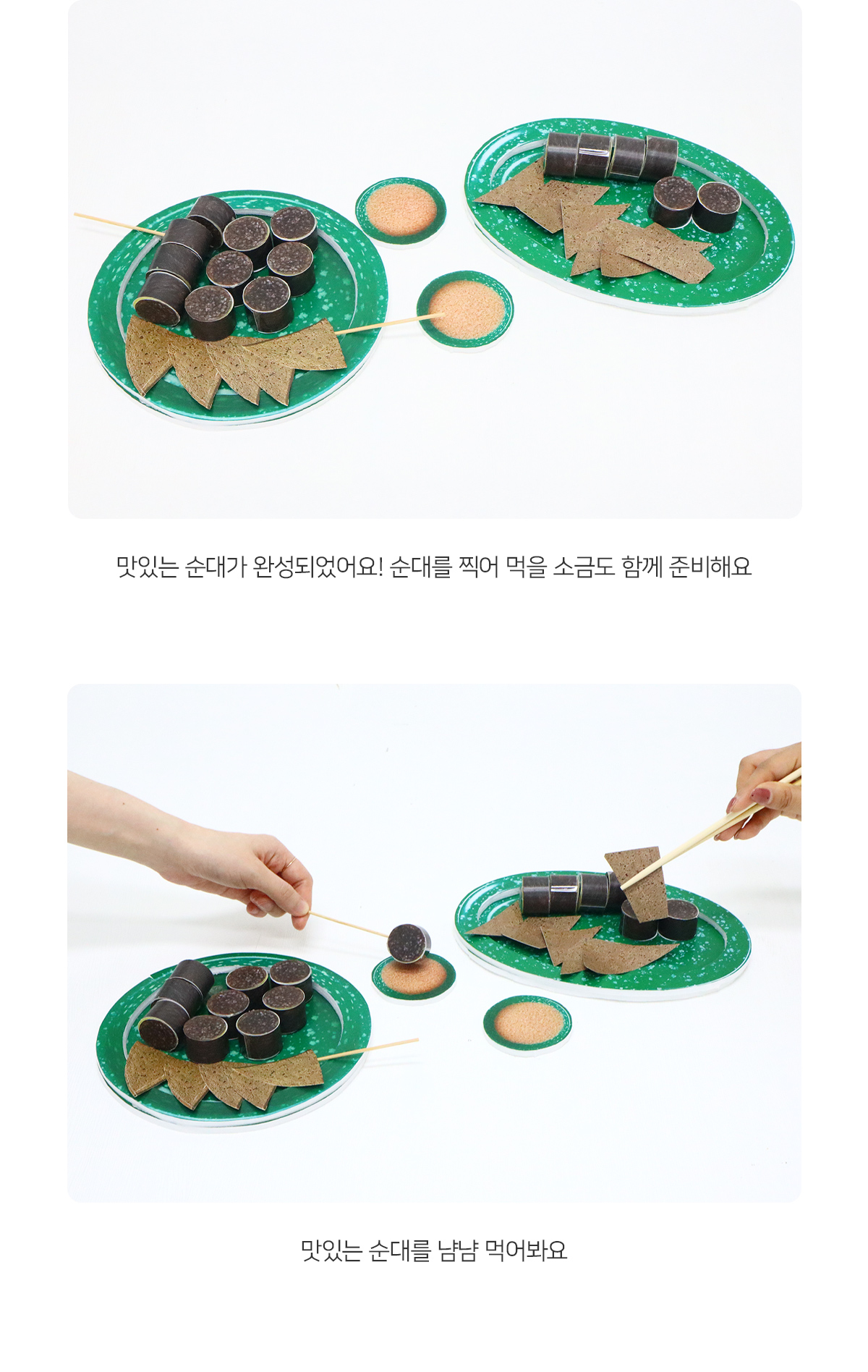 맛있는 순대가 완성되었어요! 순대를 찍어 먹을 소금도 함께 준비해요

맛있는 순대를 냠냠 먹어봐요