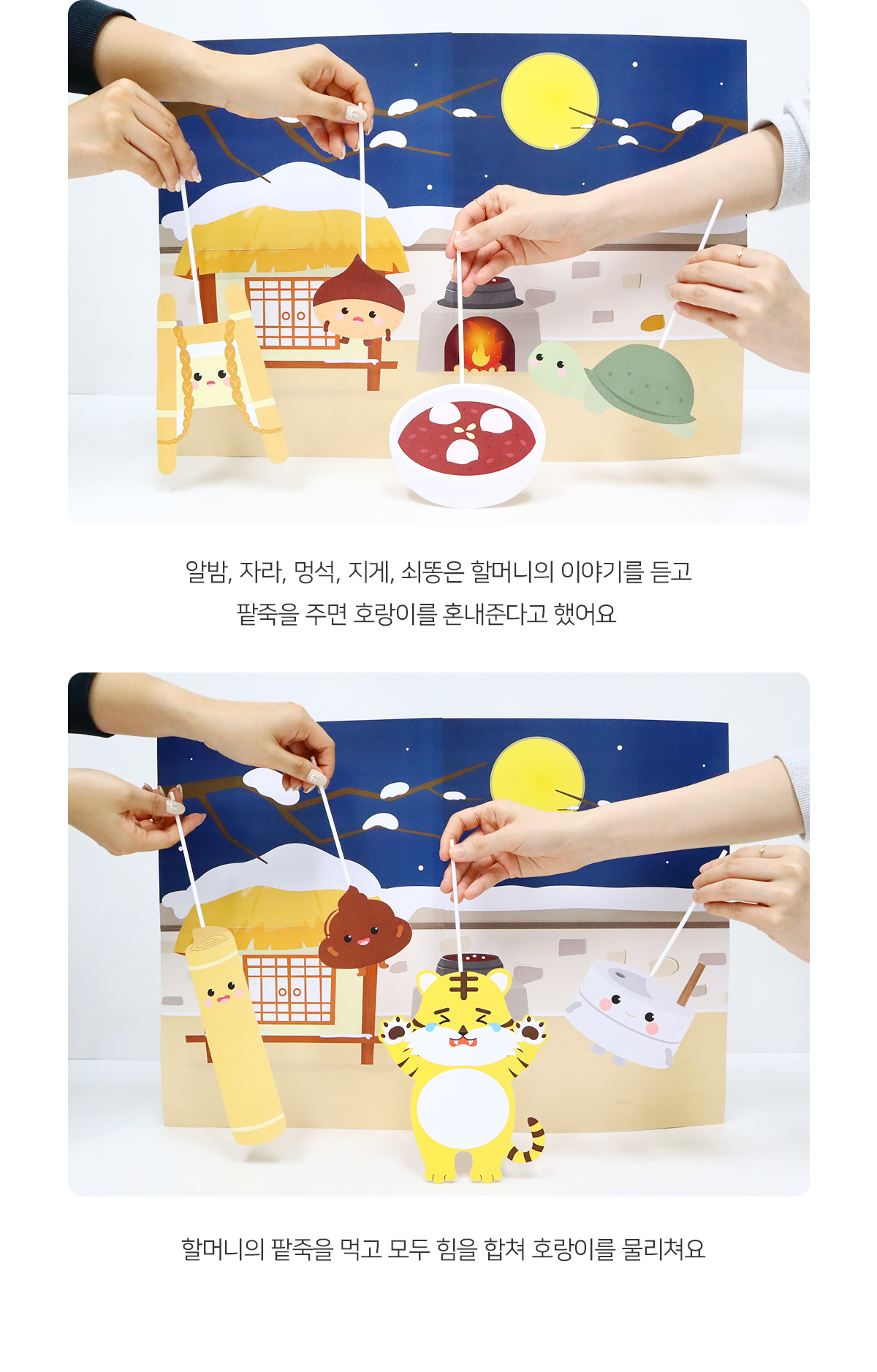 알밤, 자라, 멍석, 지게, 쇠똥은 할머니의 이야기를 듣고
팥죽을 주면 호랑이를 혼내준다고 했어요

할머니의 팥죽을 먹고 모두 힘을 합쳐 호랑이를 물리쳐요