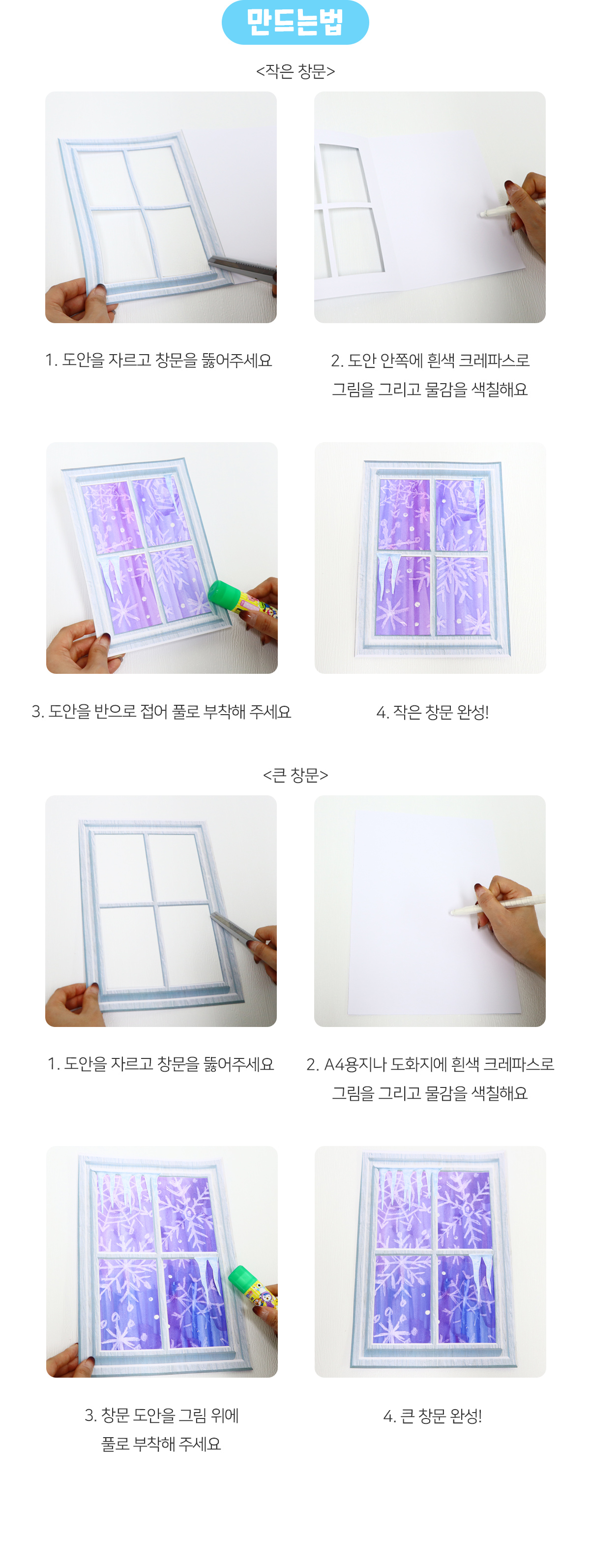 만드는법

<작은 창문>

1. 도안을 자르고 창문을 뚫어주세요

2. 도안 안쪽에 흰색 크레파스로 그림을 그리고 물감을 색칠해요

3. 도안을 반으로 접어 풀로 부착해 주세요

4. 작은 창문 완성!

<큰 창문>

1. 도안을 자르고 창문을 뚫어주세요

2. A4용지나 도화지에 흰색 크레파스로 그림을 그리고 물감을 색칠해요

3. 창문 도안을 그림 위에 풀로 부착해 주세요

4. 큰 창문 완성!