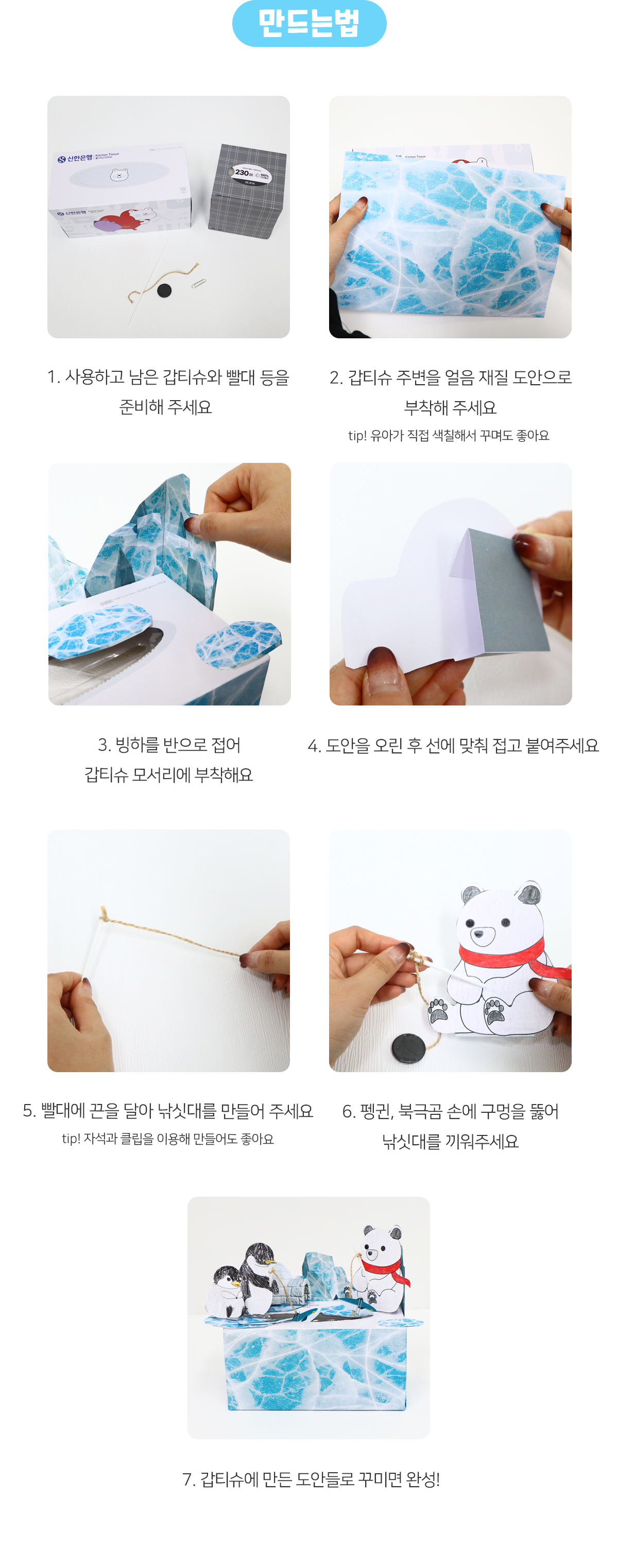 만드는법

신한은행

230

1. 사용하고 남은 갑티슈와 빨대 등을 준비해 주세요

2. 갑티슈 주변을 얼음 재질 도안으로 부착해 주세요
tip! 유아가 직접 색칠해서 꾸며도 좋아요

3. 빙하를 반으로 접어 갑티슈 모서리에 부착해요

4. 도안을 오린 후 선에 맞춰 접고 붙여주세요

5. 빨대에 끈을 달아 낚싯대를 만들어 주세요
tip! 자석과 클립을 이용해 만들어도 좋아요

6. 펭귄, 북극곰 손에 구멍을 뚫어 낚싯대를 끼워주세요

7. 갑티슈에 만든 도안들로 꾸미면 완성!