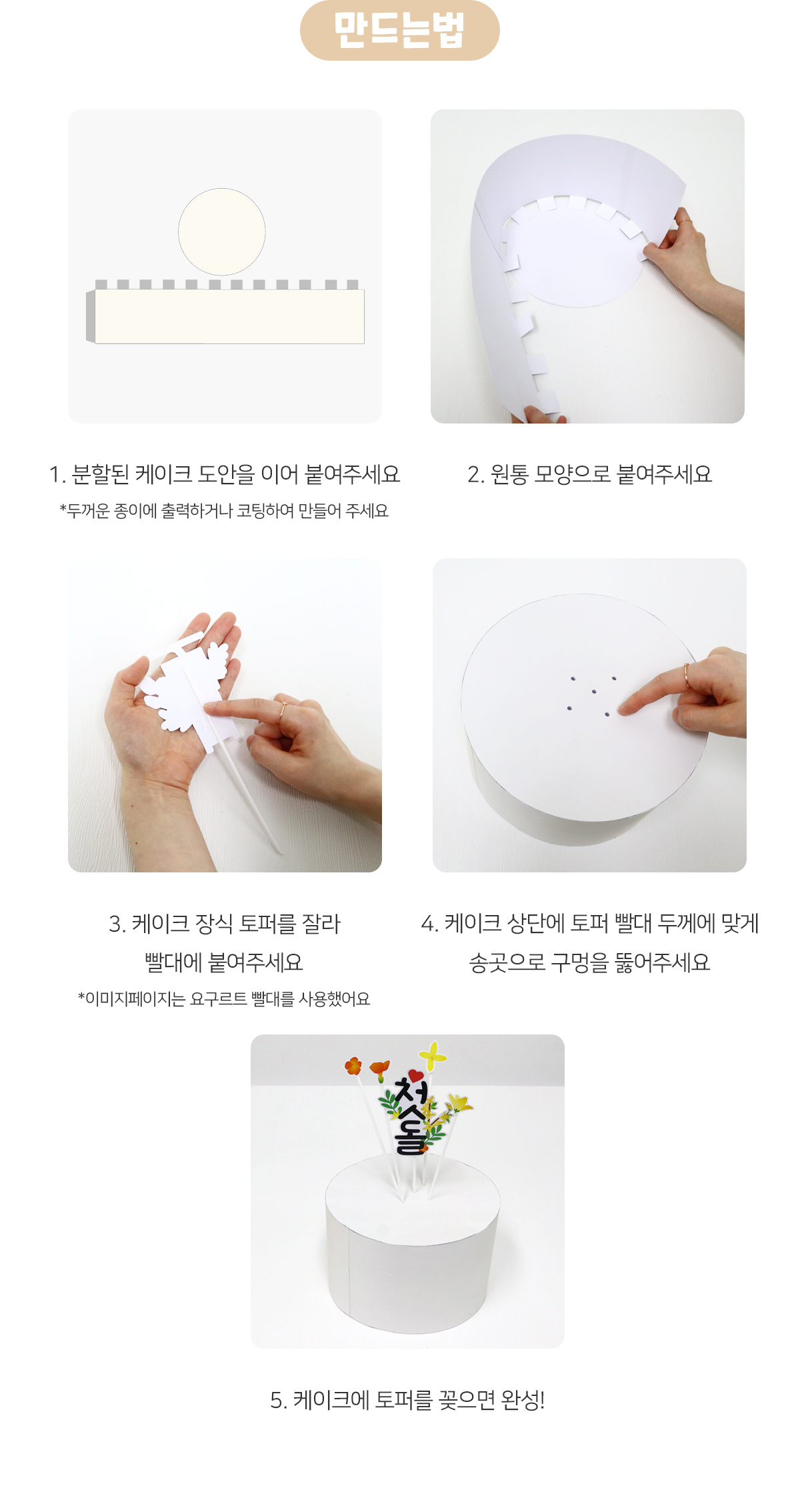 만드는법

1. 분할된 케이크 도안을 이어 붙여주세요
*두꺼운 종이에 출력하거나 코팅하여 만들어 주세요

2. 원통 모양으로 붙여주세요

3. 케이크 장식 토퍼를 잘라 빨대에 붙여주세요
*이미지페이지는 요구르트 빨대를 사용했어요

4. 케이크 상단에 토퍼 빨대 두께에 맞게 송곳으로 구멍을 뚫어주세요

첫돌

5. 케이크에 토퍼를 꽂으면 완성!