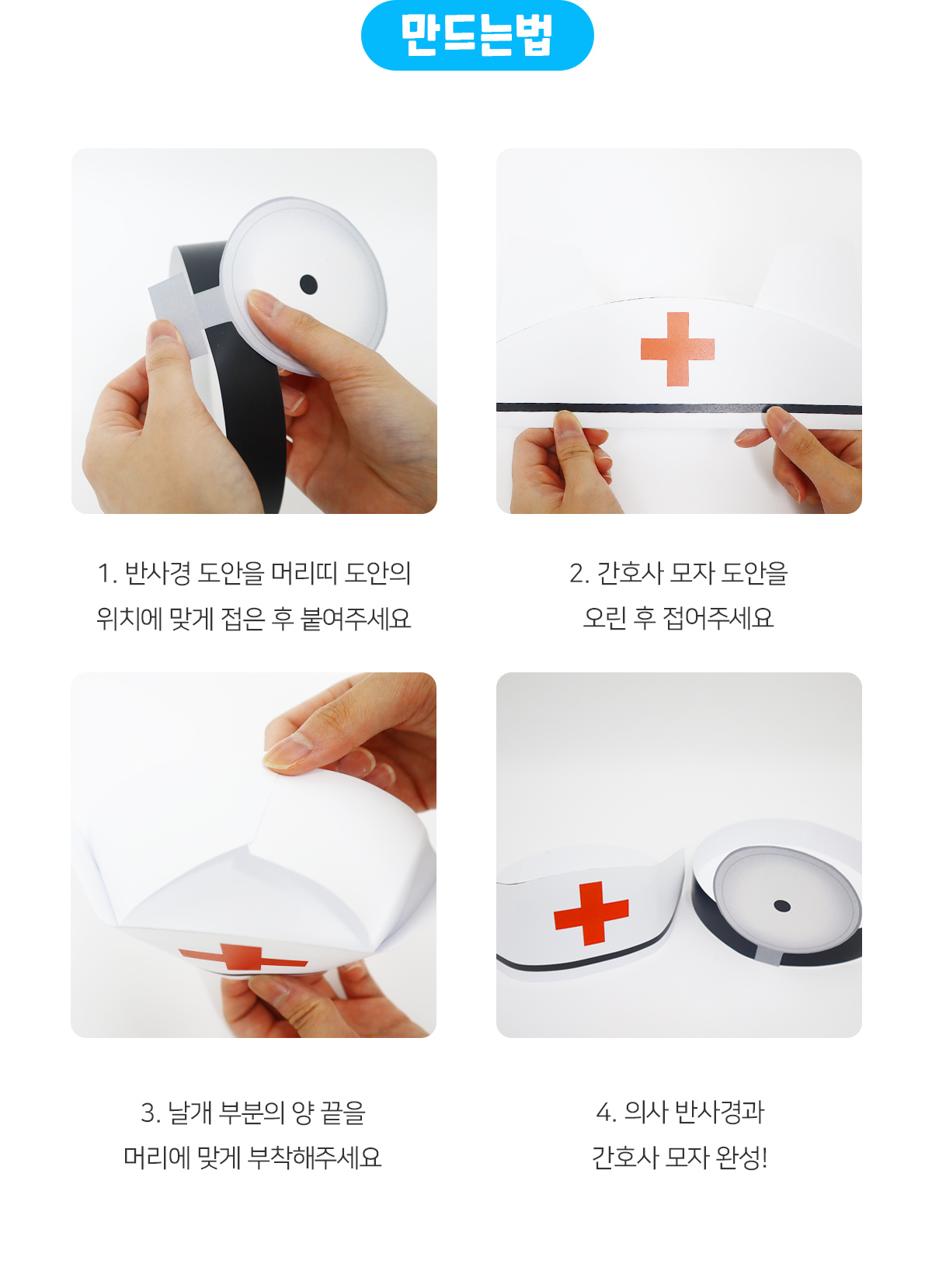 만드는법

1. 반사경 도안을 머리띠 도안의 위치에 맞게 접은 후 붙여주세요

2. 간호사 모자 도안을 오린 후 접어주세요

3. 날개 부분의 양 끝을 머리에 맞게 부착해주세요

4. 의사 반사경과 간호사 모자 완성!