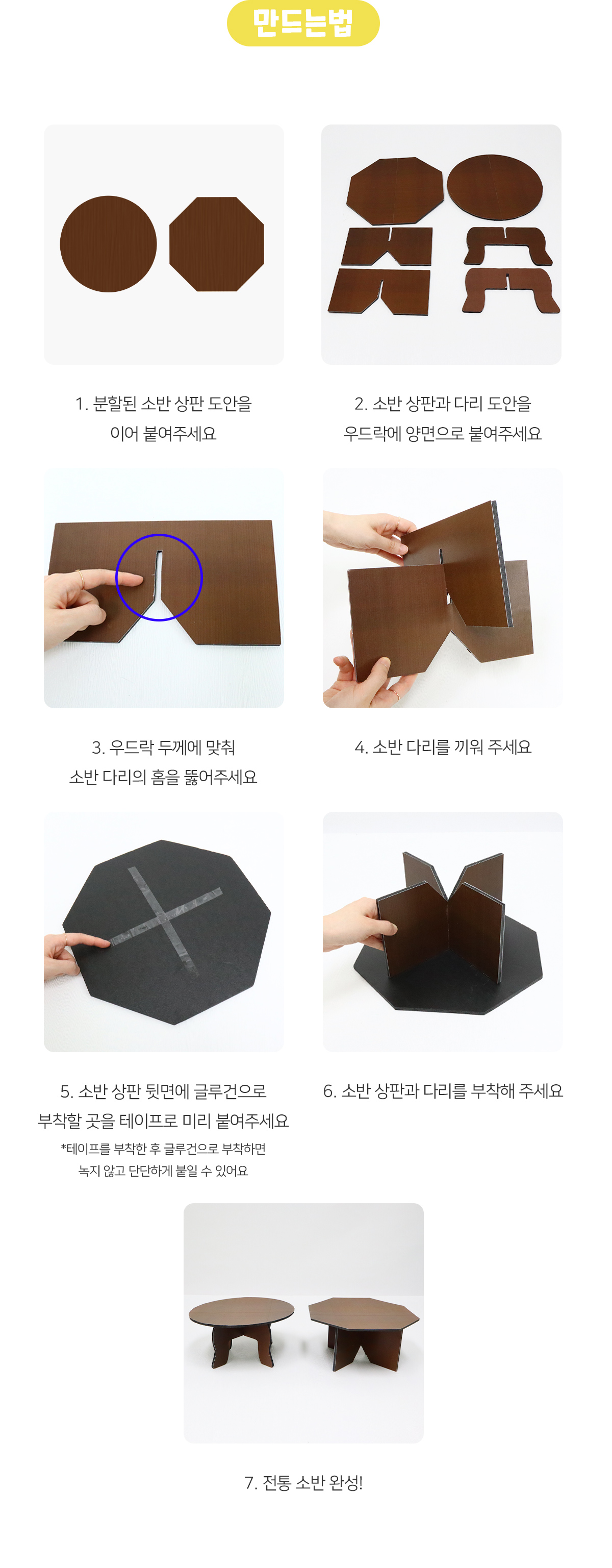 만드는법

1. 분할된 소반 상판 도안을 이어 붙여주세요

2. 소반 상판과 다리 도안을 우드락에 양면으로 붙여주세요

3. 우드락 두께에 맞춰 소반 다리의 홈을 뚫어주세요

4. 소반 다리를 끼워 주세요

5. 소반 상판 뒷면에 글루건으로 부착할 곳을 테이프로 미리 붙여주세요
*테이프를 부착한 후 글루건으로 부착하면 녹지 않고 단단하게 붙일 수 있어요

6. 소반 상판과 다리를 부착해 주세요

7. 전통 소반 완성!