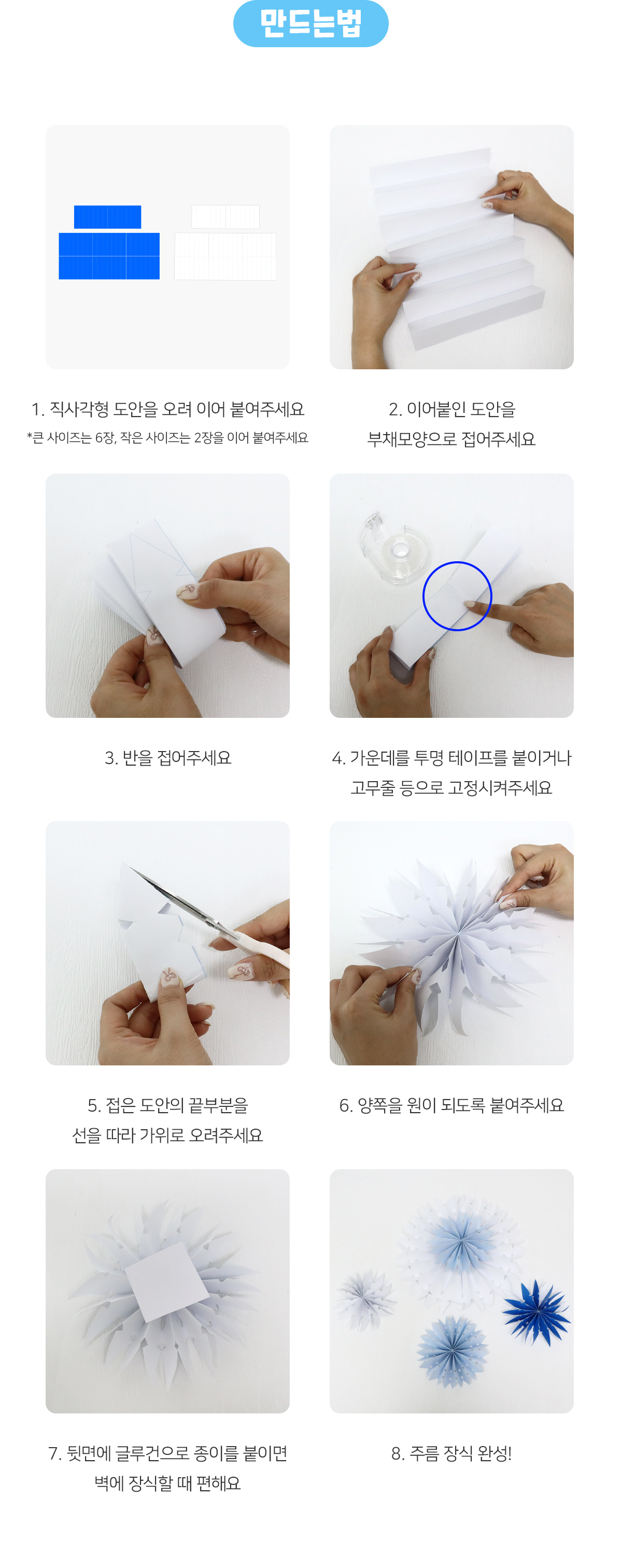 만드는법

1. 직사각형 도안을 오려 이어 붙여주세요
*큰 사이즈는 6장, 작은 사이즈는 2장을 이어 붙여주세요

2. 이어붙인 도안을
부채모양으로 접어주세요

3. 반을 접어주세요

4. 가운데를 투명 테이프를 붙이거나
고무줄 등으로 고정시켜주세요

5. 접은 도안의 끝부분을
선을 따라 가위로 오려주세요

6. 양쪽을 원이 되도록 붙여주세요

7. 뒷면에 글루건으로 종이를 붙이면
벽에 장식할 때 편해요

8. 주름 장식 완성!