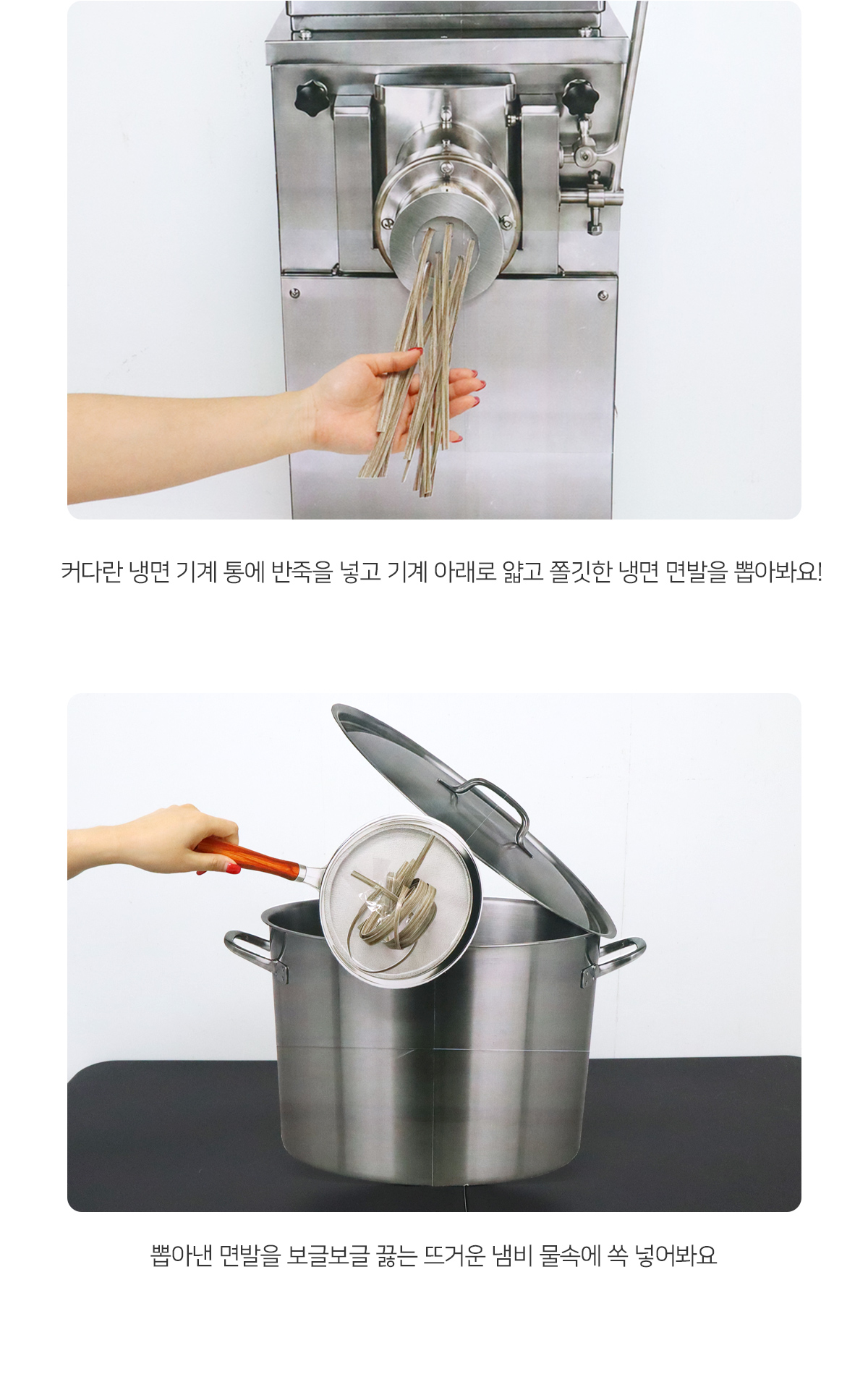 커다란 냉면 기계 통에 반죽을 넣고 기계 아래로 얇고 쫄깃한 냉면 면발을 뽑아봐요!

뽑아낸 면발을 보글보글 끓는 뜨거운 냄비 물속에 쏙 넣어봐요