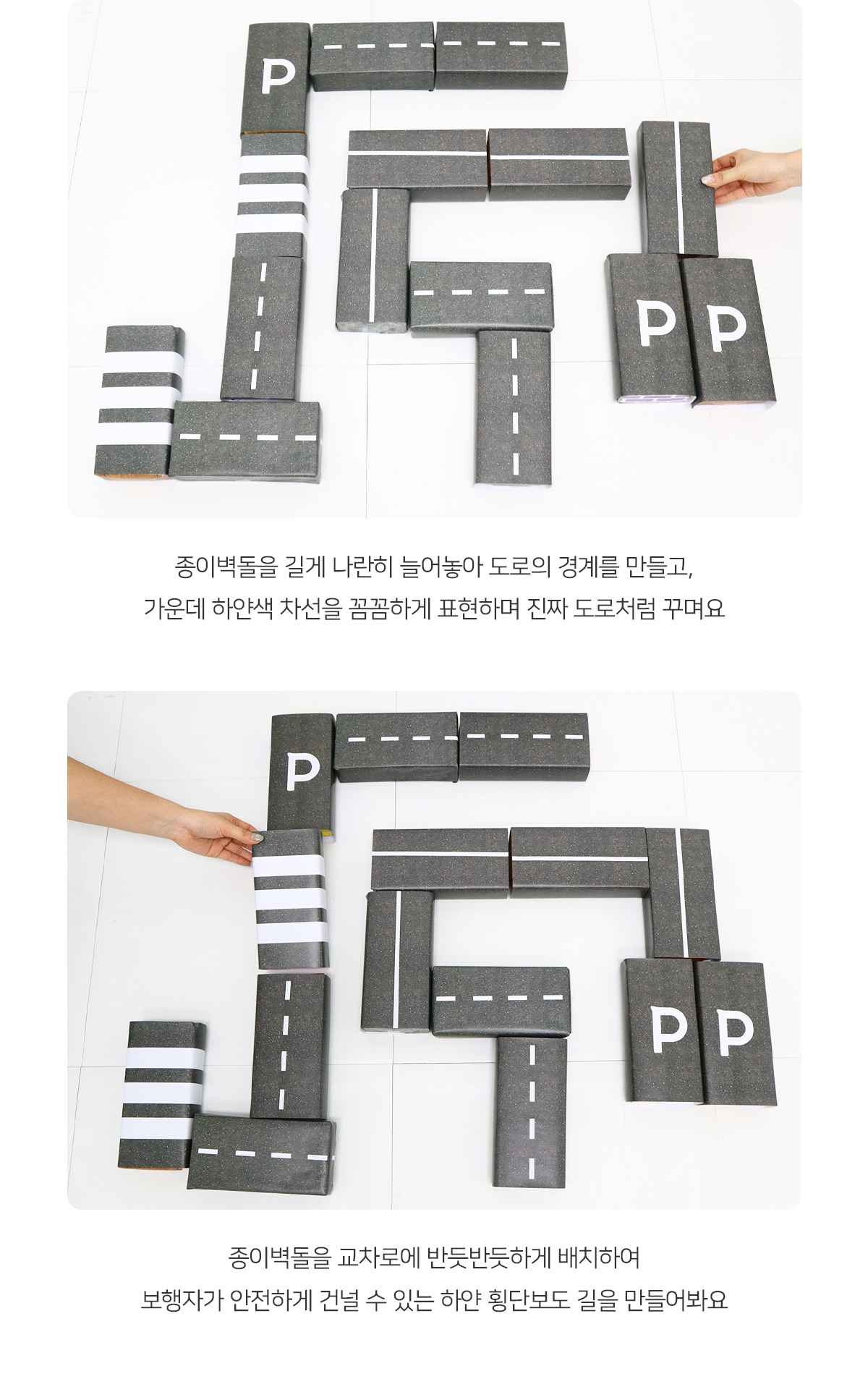 P

P P

종이벽돌을 길게 나란히 늘어놓아 도로의 경계를 만들고,
가운데 하얀색 차선을 꼼꼼하게 표현하며 진짜 도로처럼 꾸며요

P

P P

종이벽돌을 교차로에 반듯반듯하게 배치하여
보행자가 안전하게 건널 수 있는 하얀 횡단보도 길을 만들어봐요