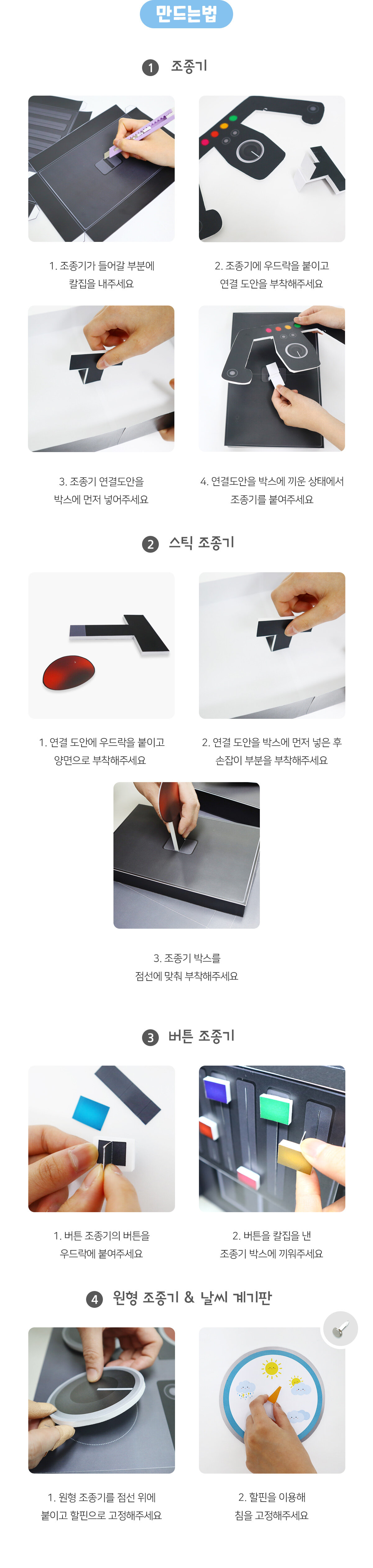 만드는법

1 조종기

1. 조종기가 들어갈 부분에 칼집을 내주세요

2. 조종기에 우드락을 붙이고 연결 도안을 부착해주세요

3. 조종기 연결도안을 박스에 먼저 넣어주세요

4. 연결도안을 박스에 끼운 상태에서 조종기를 붙여주세요

2 스틱 조종기

1. 연결 도안에 우드락을 붙이고 양면으로 부착해주세요

2. 연결 도안을 박스에 먼저 넣은 후 손잡이 부분을 부착해주세요

3. 조종기 박스를 점선에 맞춰 부착해주세요

3 버튼 조종기

1. 버튼 조종기의 버튼을 우드락에 붙여주세요

2. 버튼을 칼집을 낸 조종기 박스에 끼워주세요

4 원형 조종기 & 날씨 계기판

1. 원형 조종기를 점선 위에 붙이고 할핀으로 고정해주세요

2. 할핀을 이용해 침을 고정해주세요