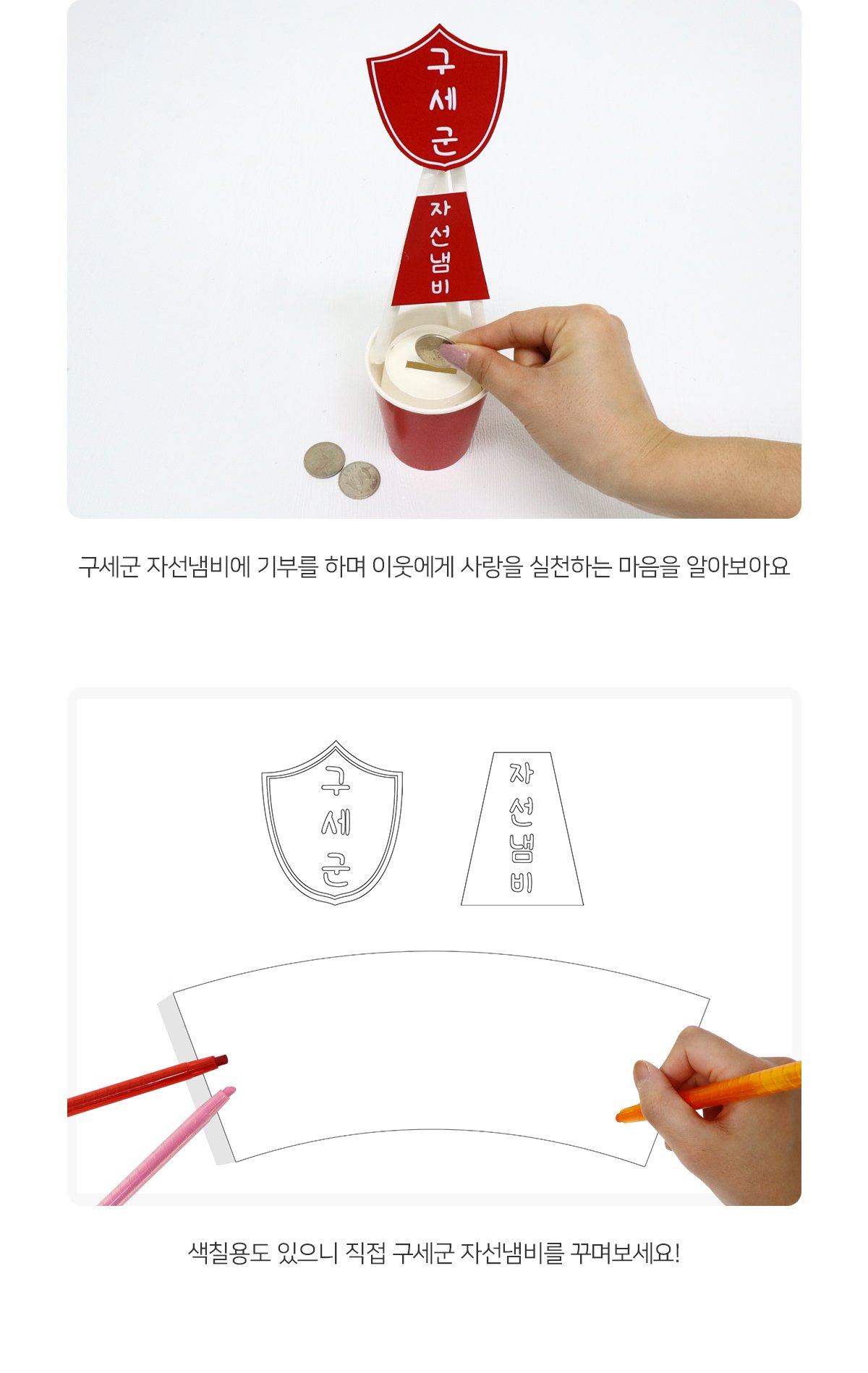 구세군

자선냄비

구세군 자선냄비에 기부를 하며 이웃에게 사랑을 실천하는 마음을 알아보아요

구세군

자선냄비

색칠용도 있으니 직접 구세군 자선냄비를 꾸며보세요!