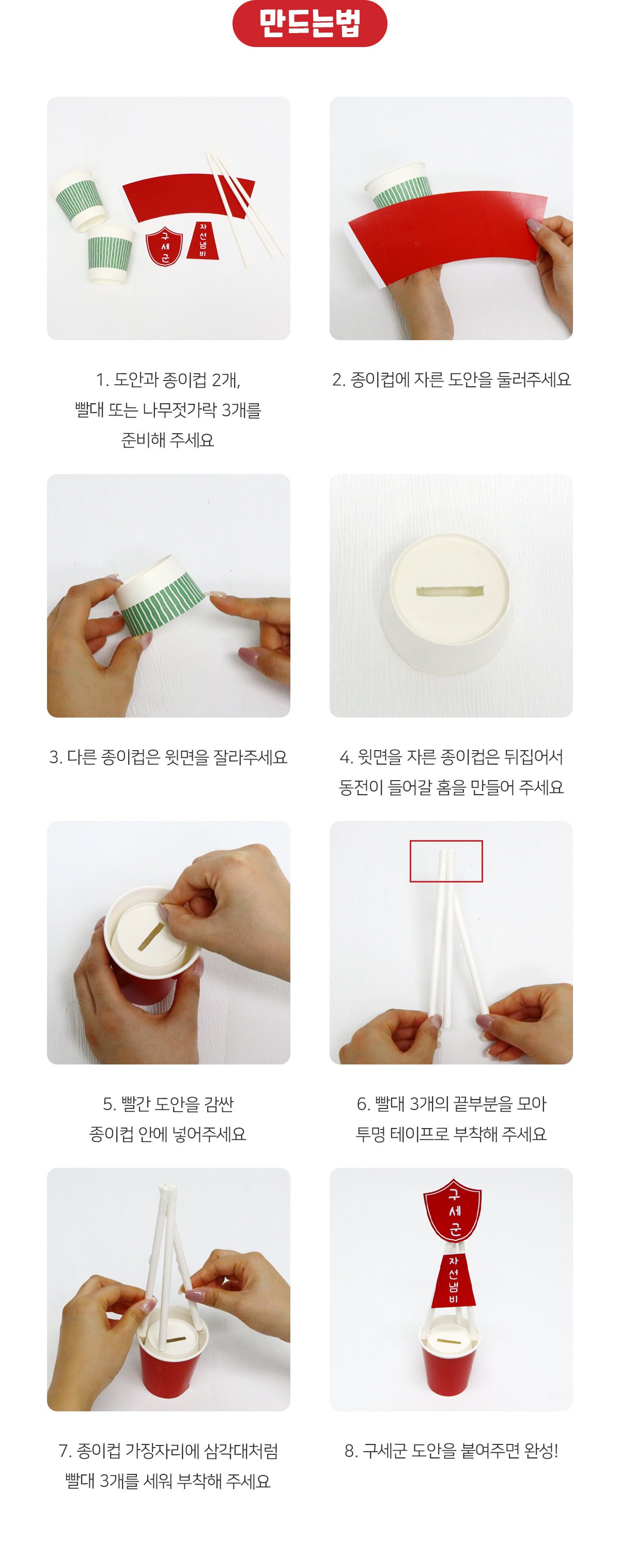 만드는법

구세군

자선냄비

1. 도안과 종이컵 2개, 빨대 또는 나무젓가락 3개를 준비해 주세요

2. 종이컵에 자른 도안을 둘러주세요

3. 다른 종이컵은 윗면을 잘라주세요

4. 윗면을 자른 종이컵은 뒤집어서 동전이 들어갈 홈을 만들어 주세요

5. 빨간 도안을 감싼 종이컵 안에 넣어주세요

6. 빨대 3개의 끝부분을 모아 투명 테이프로 부착해 주세요

7. 종이컵 가장자리에 삼각대처럼 빨대 3개를 세워 부착해 주세요

구세군

자선냄비

8. 구세군 도안을 붙여주면 완성!