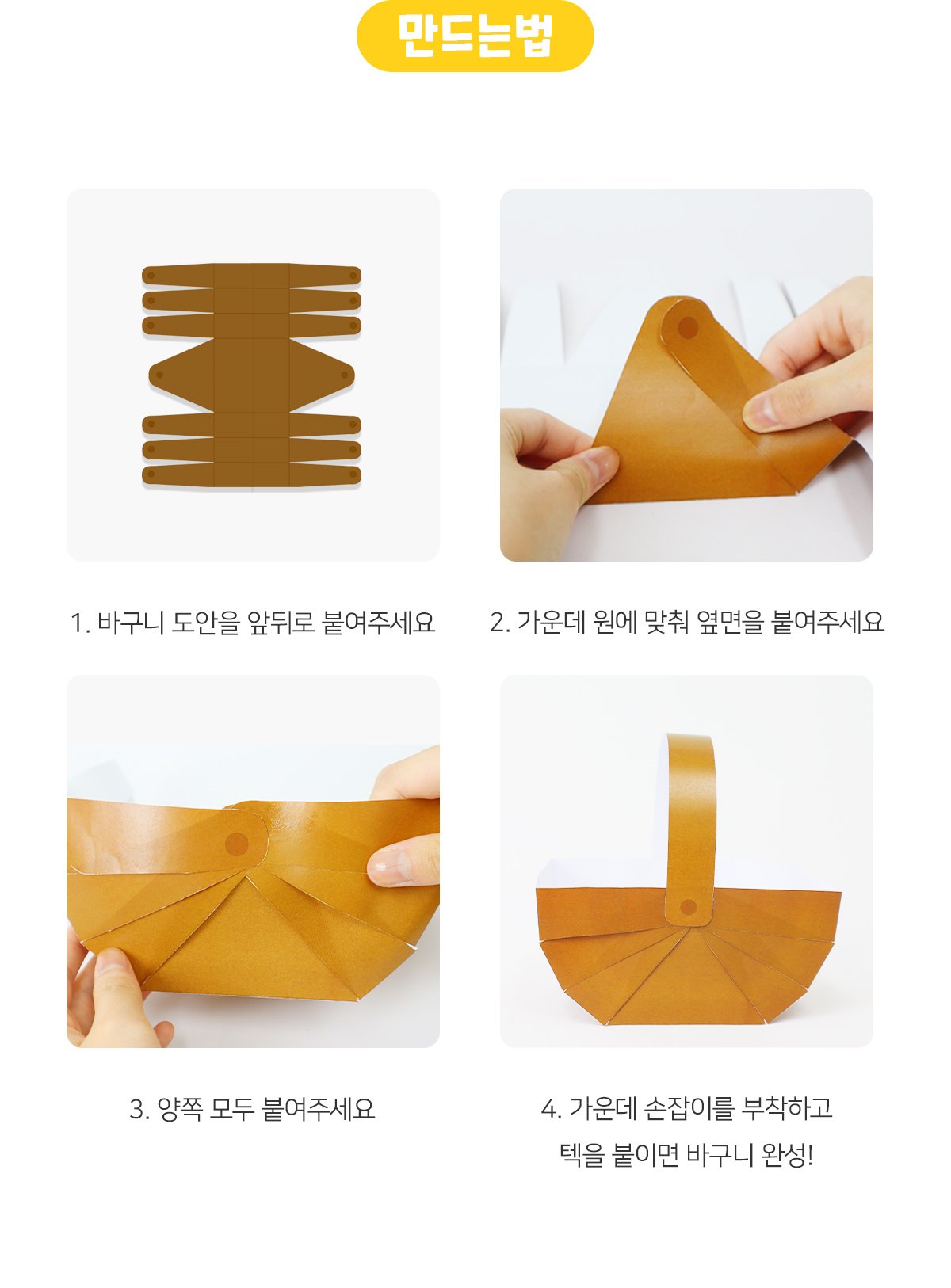 만드는법

1. 바구니 도안을 앞뒤로 붙여주세요

2. 가운데 원에 맞춰 옆면을 붙여주세요

3. 양쪽 모두 붙여주세요

4. 가운데 손잡이를 부착하고
텍을 붙이면 바구니 완성!