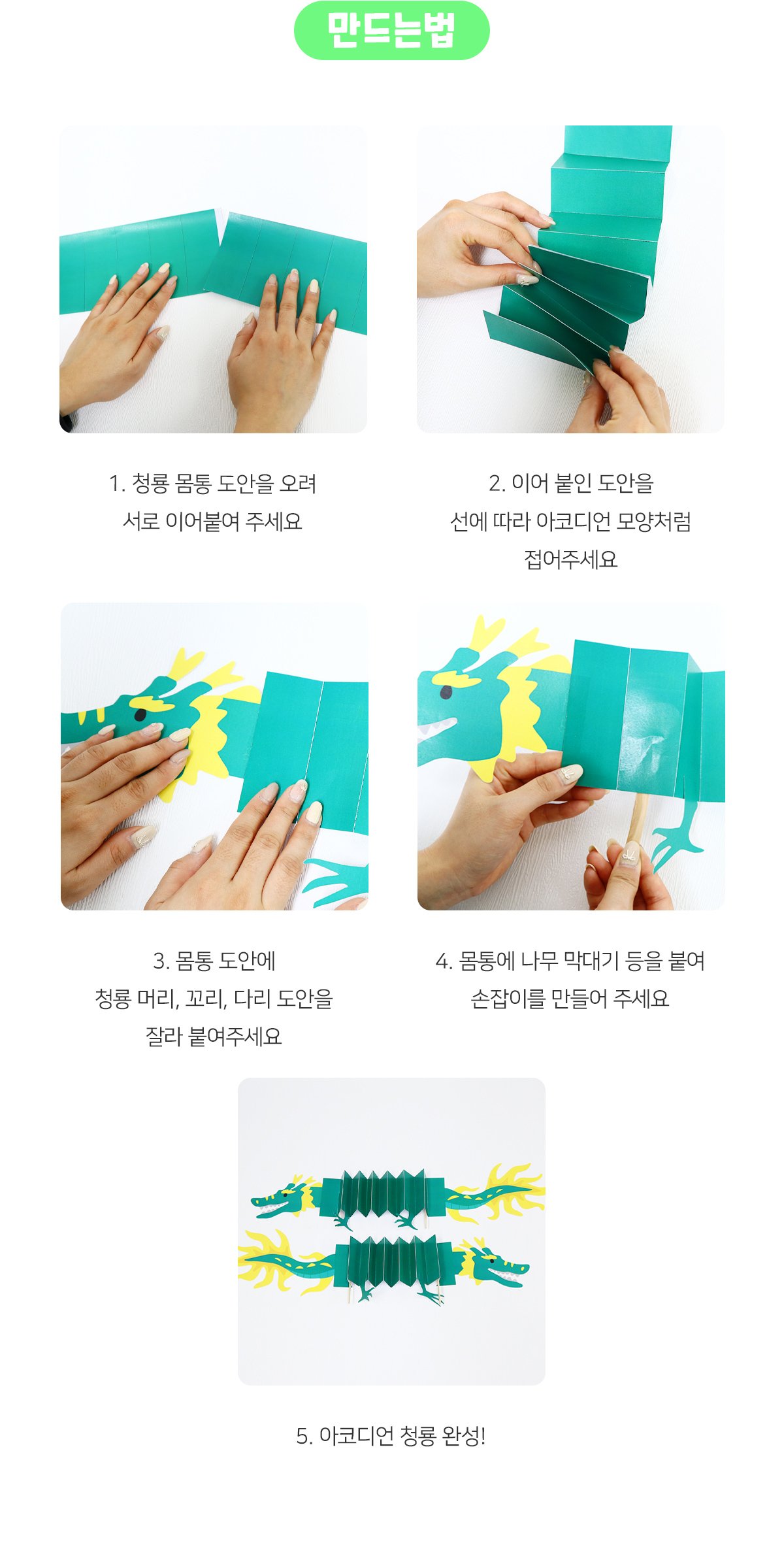 만드는법

1. 청룡 몸통 도안을 오려
서로 이어붙여 주세요

2. 이어 붙인 도안을
선에 따라 아코디언 모양처럼
접어주세요

3. 몸통 도안에
청룡 머리, 꼬리, 다리 도안을
잘라 붙여주세요

4. 몸통에 나무 막대기 등을 붙여
손잡이를 만들어 주세요

5. 아코디언 청룡 완성!