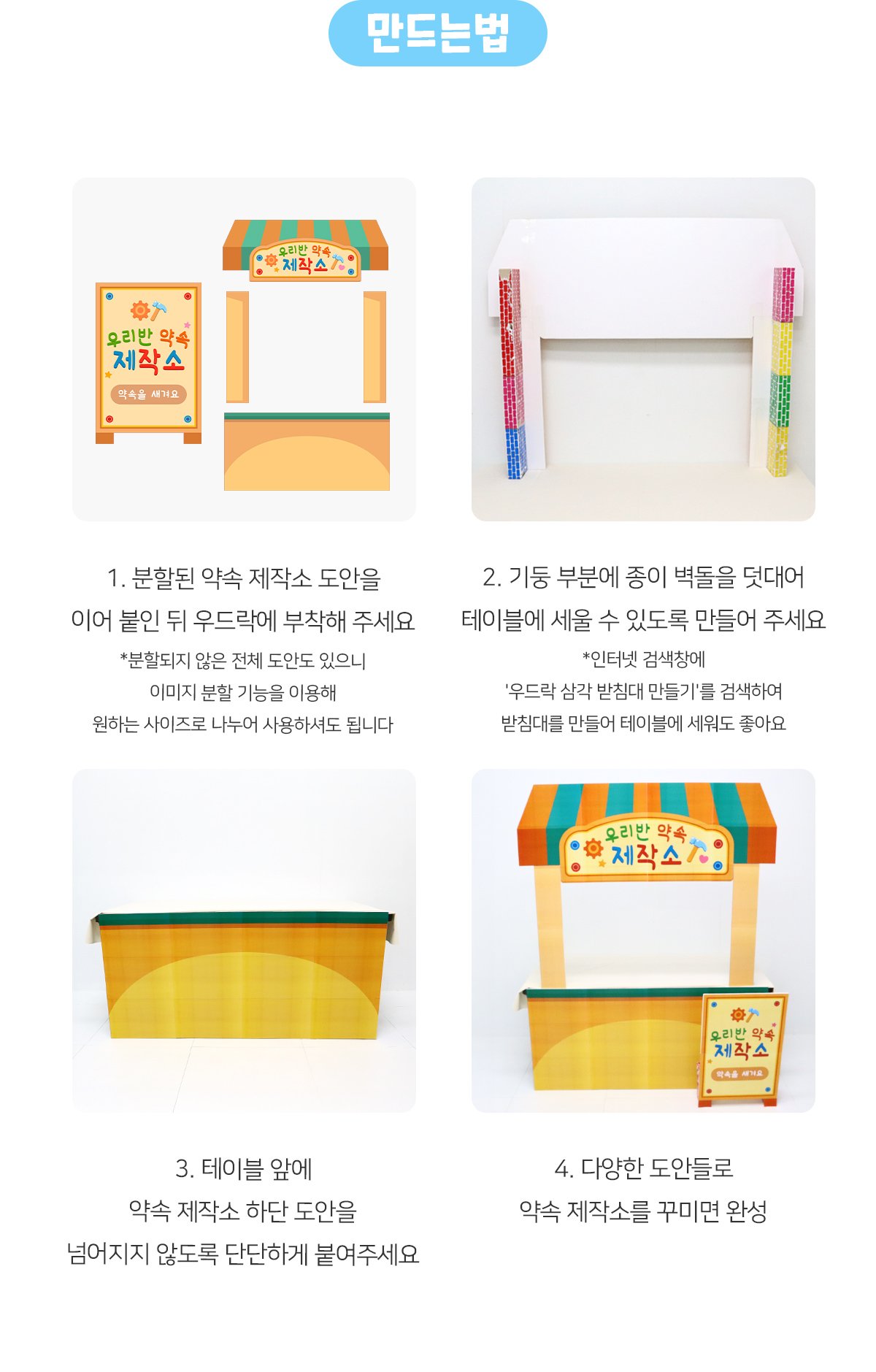 만드는법

우리반 약속 제작소

우리반 약속 제작소 약속을 새겨요

1. 분할된 약속 제작소 도안을 이어 붙인 뒤 우드락에 부착해 주세요

*분할되지 않은 전체 도안도 있으니 이미지 분할 기능을 이용해 원하는 사이즈로 나누어 사용하셔도 됩니다

2. 기둥 부분에 종이 벽돌을 덧대어 테이블에 세울 수 있도록 만들어 주세요

*인터넷 검색창에 '우드락 삼각 받침대 만들기'를 검색하여 받침대를 만들어 테이블에 세워도 좋아요

우리반 약속 제작소

우리반 약속 제작소 약속을 새겨요

3. 테이블 앞에 약속 제작소 하단 도안을 넘어지지 않도록 단단하게 붙여주세요

4. 다양한 도안들로 약속 제작소를 꾸미면 완성