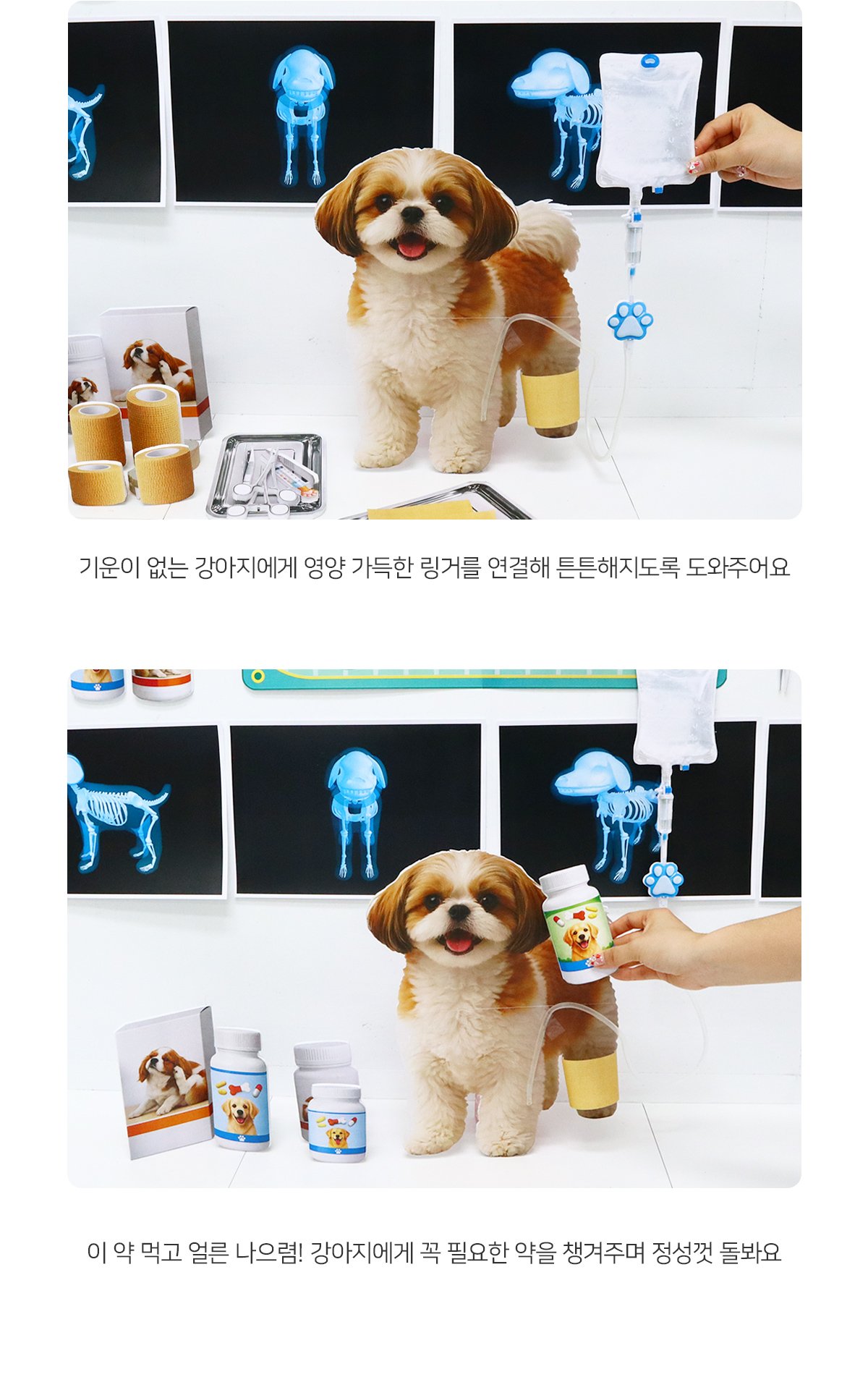 기운이 없는 강아지에게 영양 가득한 링거를 연결해 튼튼해지도록 도와주어요

이 약 먹고 얼른 나으렴! 강아지에게 꼭 필요한 약을 챙겨주며 정성껏 돌봐요