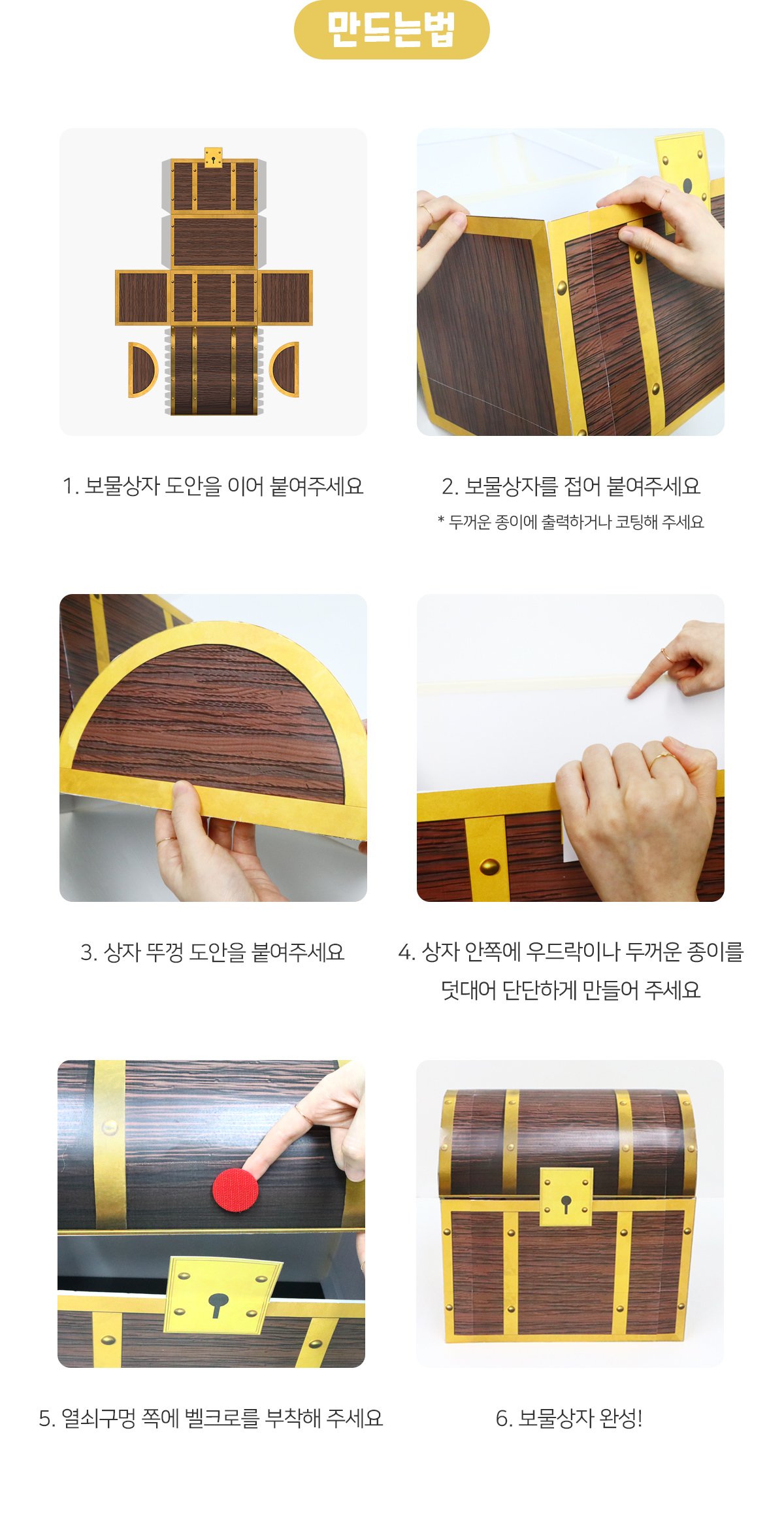 만드는법

1. 보물상자 도안을 이어 붙여주세요

2. 보물상자를 접어 붙여주세요

* 두꺼운 종이에 출력하거나 코팅해 주세요

3. 상자 뚜껑 도안을 붙여주세요

4. 상자 안쪽에 우드락이나 두꺼운 종이를 덧대어 단단하게 만들어 주세요

5. 열쇠구멍 쪽에 벨크로를 부착해 주세요

6. 보물상자 완성!