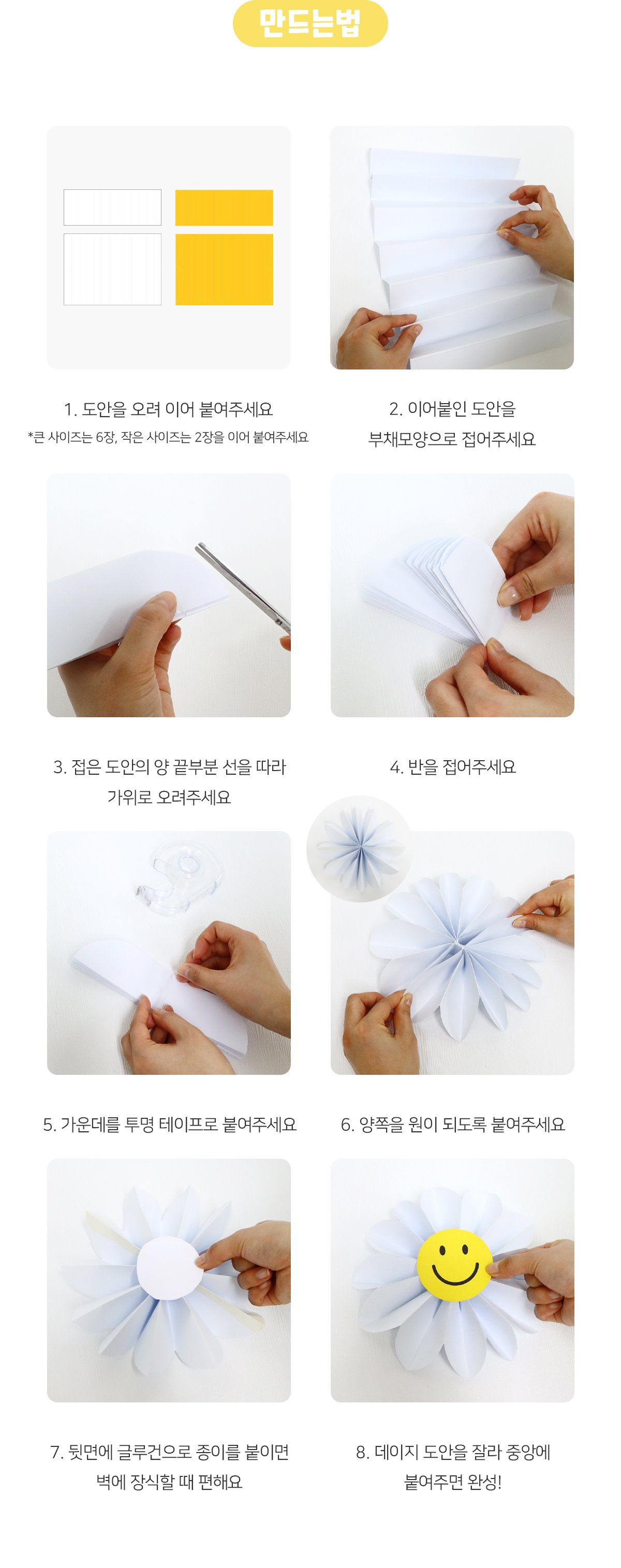 만드는법

1. 도안을 오려 이어 붙여주세요
*큰 사이즈는 6장, 작은 사이즈는 2장을 이어 붙여주세요

2. 이어붙인 도안을 부채모양으로 접어주세요

3. 접은 도안의 양 끝부분 선을 따라 가위로 오려주세요

4. 반을 접어주세요

5. 가운데를 투명 테이프로 붙여주세요

6. 양쪽을 원이 되도록 붙여주세요

7. 뒷면에 글루건으로 종이를 붙이면 벽에 장식할 때 편해요

8. 데이지 도안을 잘라 중앙에 붙여주면 완성!