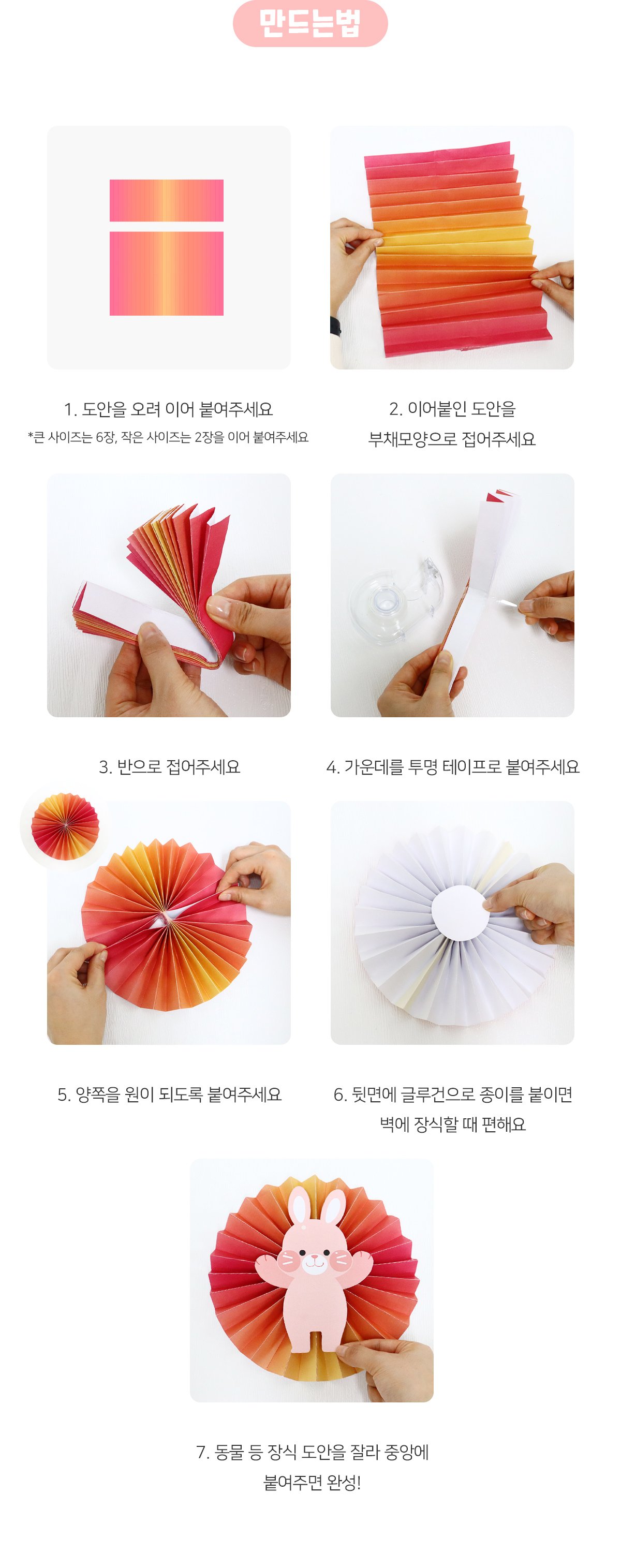 만드는법

1. 도안을 오려 이어 붙여주세요
*큰 사이즈는 6장, 작은 사이즈는 2장을 이어 붙여주세요

2. 이어붙인 도안을
부채모양으로 접어주세요

3. 반으로 접어주세요

4. 가운데를 투명 테이프로 붙여주세요

5. 양쪽을 원이 되도록 붙여주세요

6. 뒷면에 글루건으로 종이를 붙이면
벽에 장식할 때 편해요

7. 동물 등 장식 도안을 잘라 중앙에
붙여주면 완성!