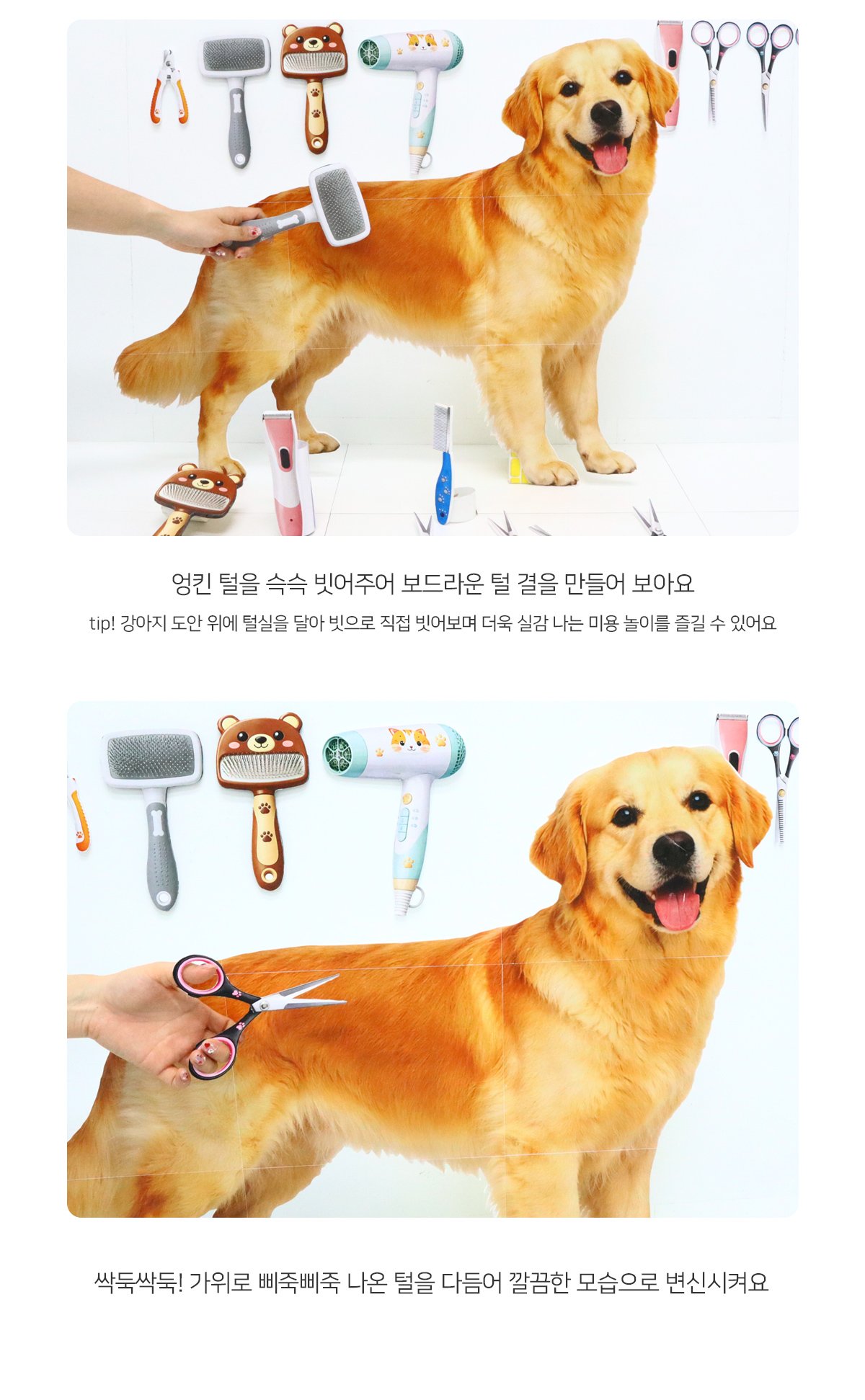 엉킨 털을 슥슥 빗어주어 보드라운 털 결을 만들어 보아요
tip! 강아지 도안 위에 털실을 달아 빗으로 직접 빗어보며 더욱 실감 나는 미용 놀이를 즐길 수 있어요

싹둑싹둑! 가위로 삐죽삐죽 나온 털을 다듬어 깔끔한 모습으로 변신시켜요