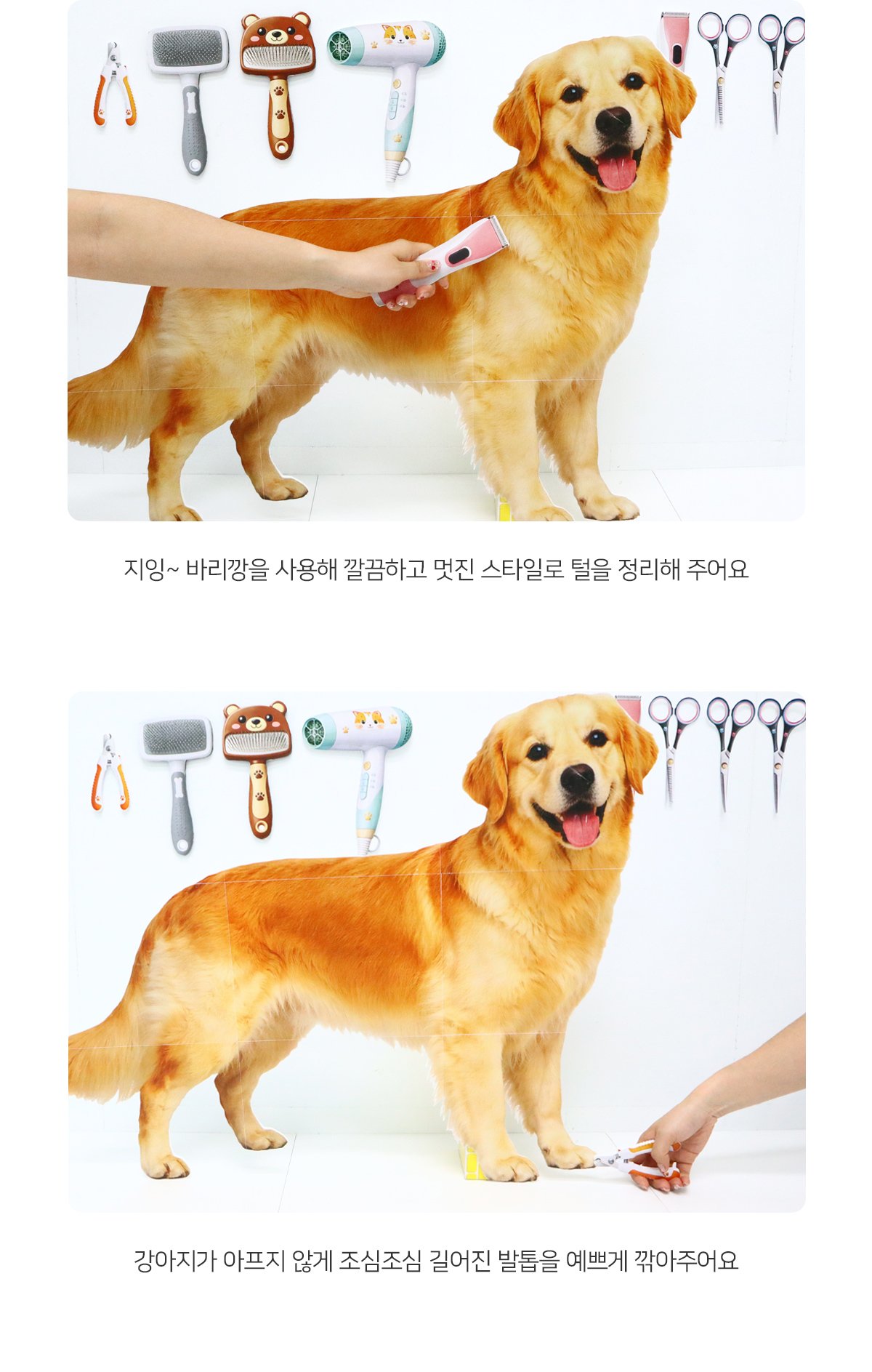 지잉~ 바리깡을 사용해 깔끔하고 멋진 스타일로 털을 정리해 주어요

강아지가 아프지 않게 조심조심 길어진 발톱을 예쁘게 깎아주어요