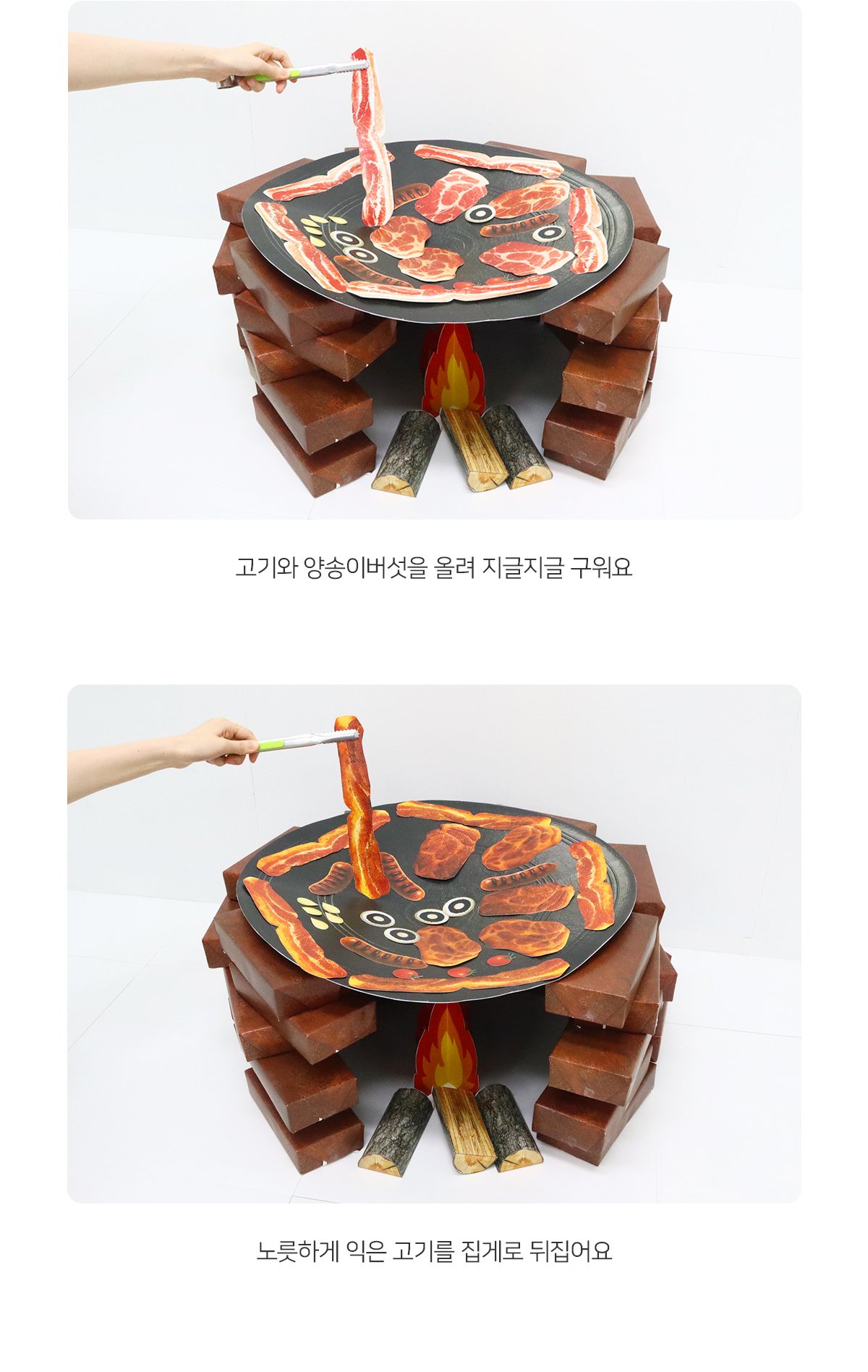 고기와 양송이버섯을 올려 지글지글 구워요

노릇하게 익은 고기를 집게로 뒤집어요