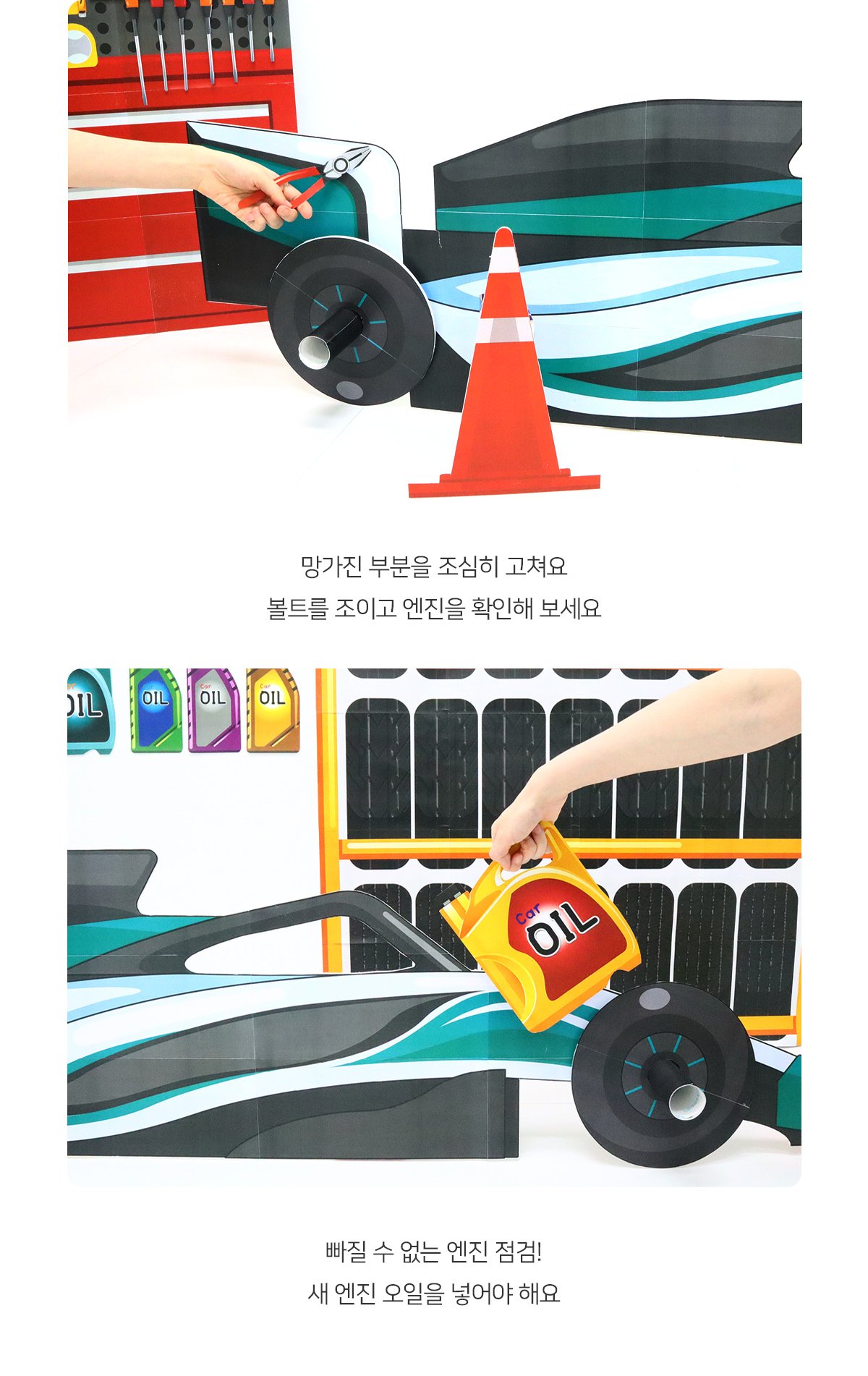 망가진 부분을 조심히 고쳐요
볼트를 조이고 엔진을 확인해 보세요

OIL
OIL
Car OIL
Car OIL

Car OIL

빠질 수 없는 엔진 점검!
새 엔진 오일을 넣어야 해요