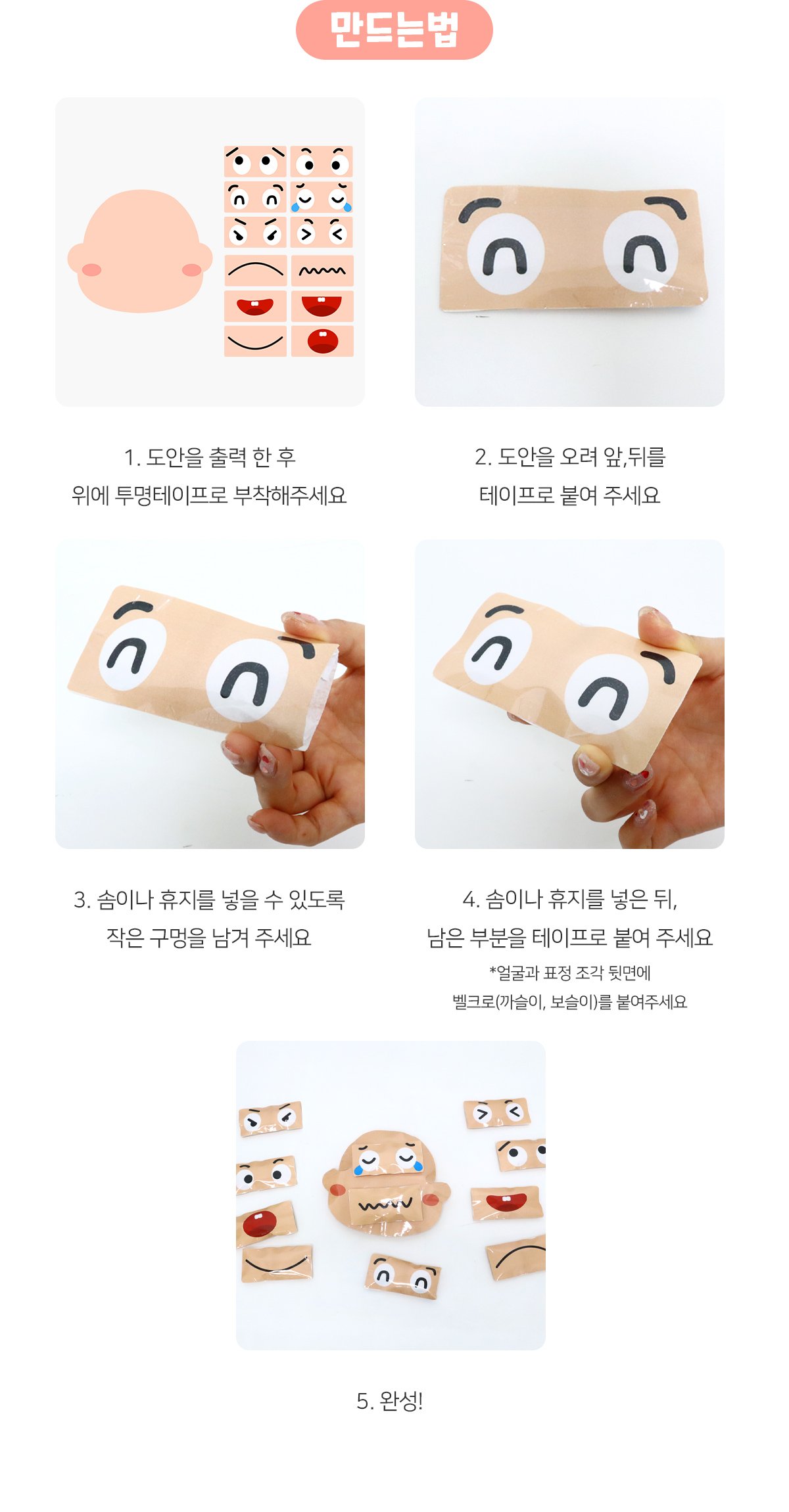 만드는법

1. 도안을 출력 한 후
위에 투명테이프로 부착해주세요

2. 도안을 오려 앞,뒤를
테이프로 붙여 주세요

3. 솜이나 휴지를 넣을 수 있도록
작은 구멍을 남겨 주세요

4. 솜이나 휴지를 넣은 뒤,
남은 부분을 테이프로 붙여 주세요
*얼굴과 표정 조각 뒷면에
벨크로(까슬이, 보슬이)를 붙여주세요

5. 완성!