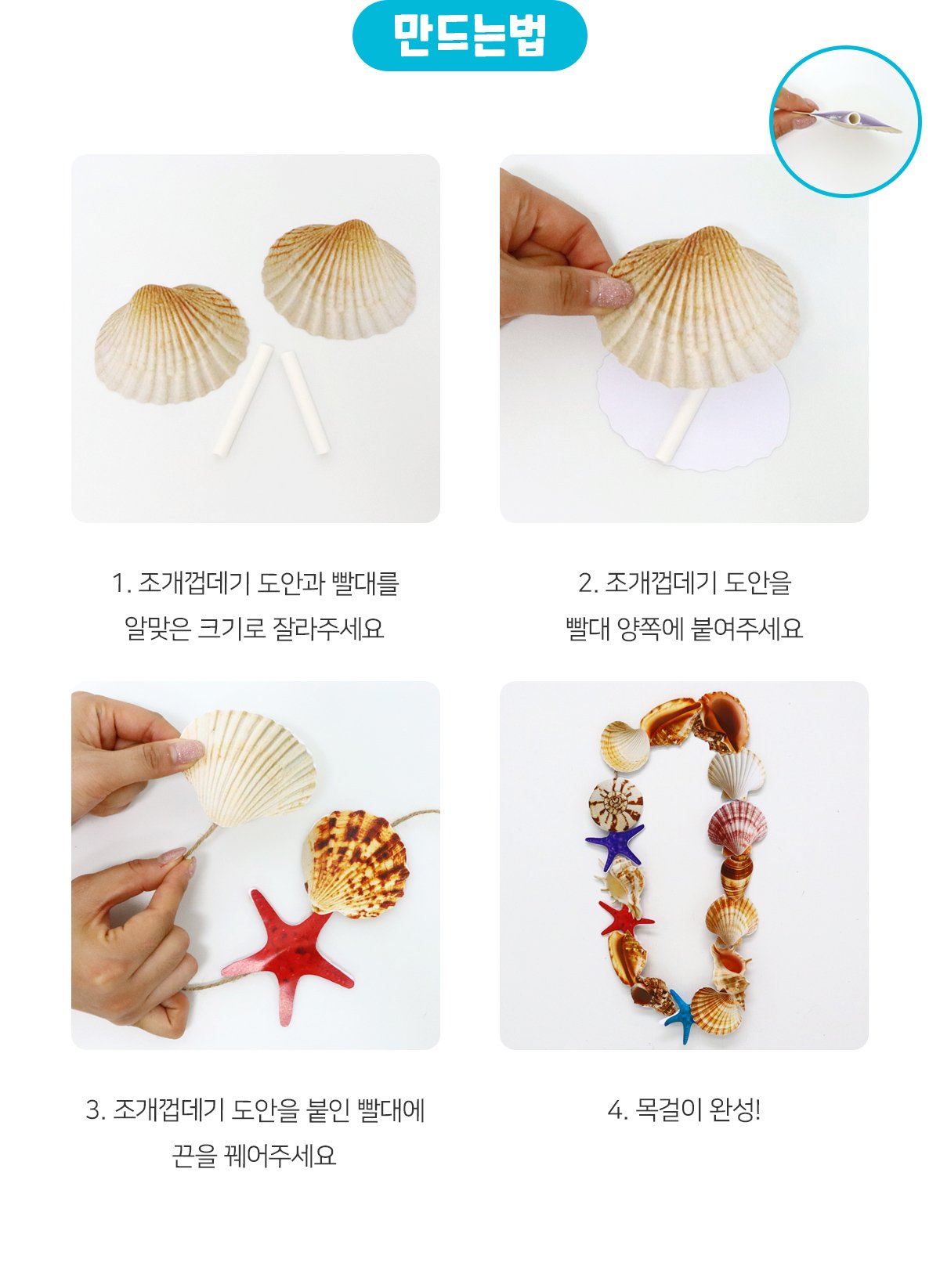 만드는법

1. 조개껍데기 도안과 빨대를 알맞은 크기로 잘라주세요

2. 조개껍데기 도안을 빨대 양쪽에 붙여주세요

3. 조개껍데기 도안을 붙인 빨대에 끈을 꿰어주세요

4. 목걸이 완성!