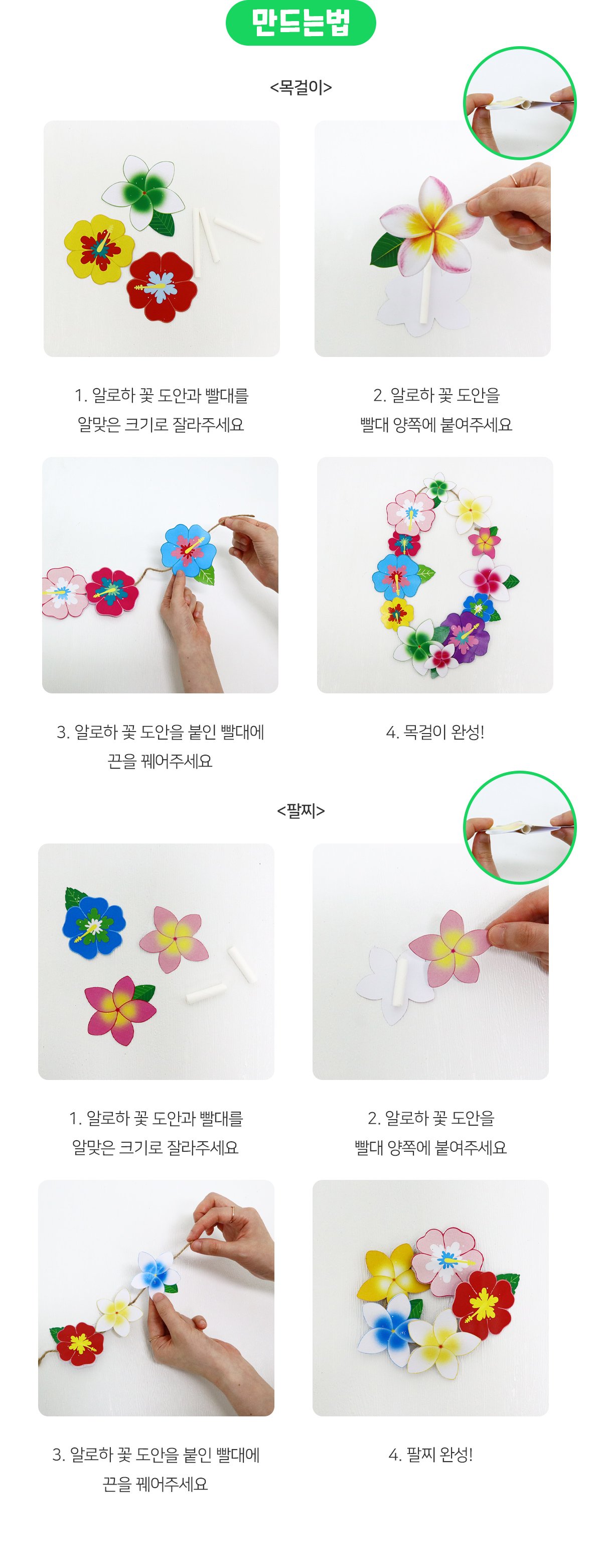 만드는법

<목걸이>

1. 알로하 꽃 도안과 빨대를 알맞은 크기로 잘라주세요

2. 알로하 꽃 도안을 빨대 양쪽에 붙여주세요

3. 알로하 꽃 도안을 붙인 빨대에 끈을 꿰어주세요

4. 목걸이 완성!

<팔찌>

1. 알로하 꽃 도안과 빨대를 알맞은 크기로 잘라주세요

2. 알로하 꽃 도안을 빨대 양쪽에 붙여주세요

3. 알로하 꽃 도안을 붙인 빨대에 끈을 꿰어주세요

4. 팔찌 완성!