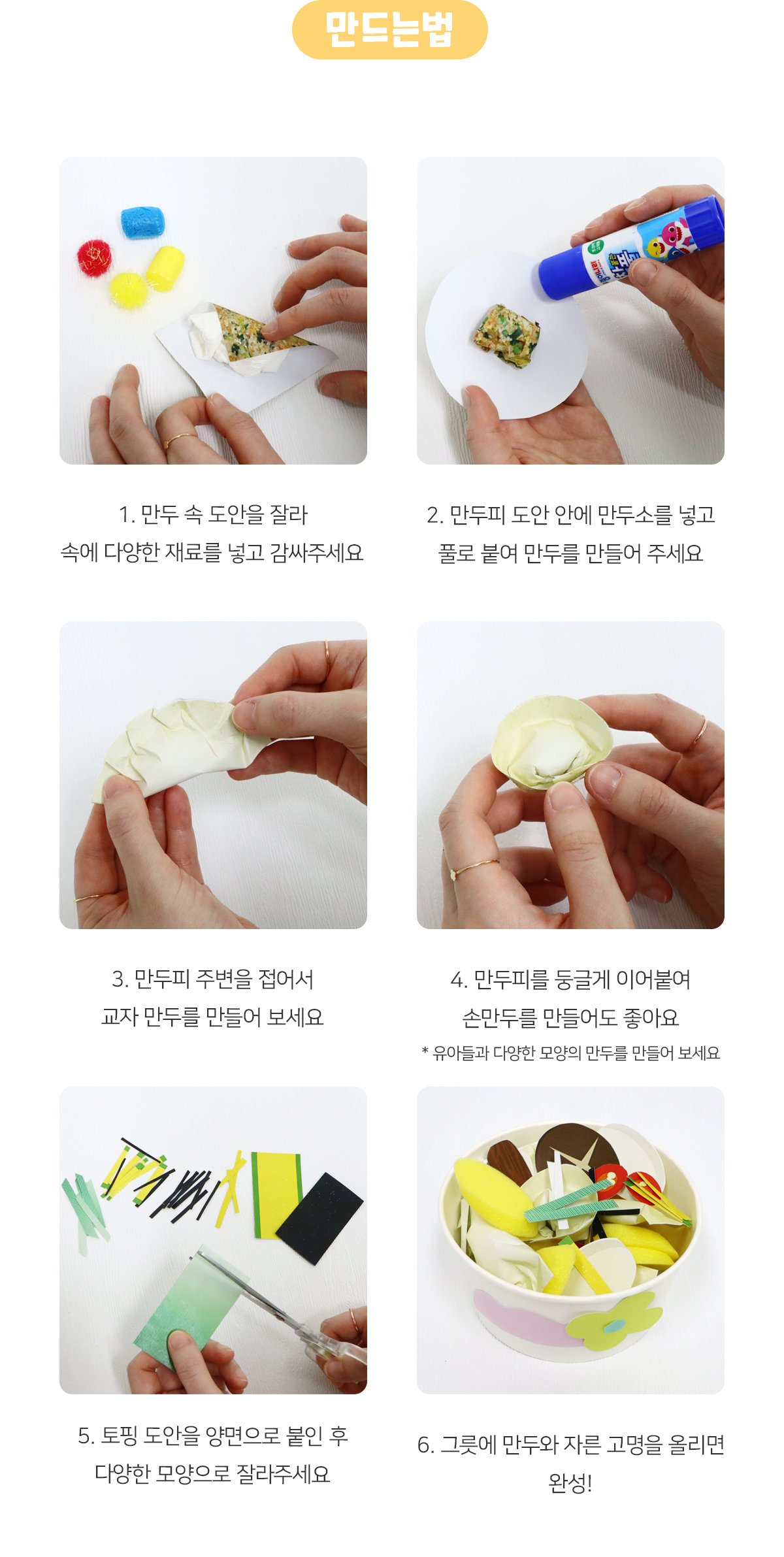 만드는법

1. 만두 속 도안을 잘라
속에 다양한 재료를 넣고 감싸주세요

2. 만두피 도안 안에 만두소를 넣고
풀로 붙여 만두를 만들어 주세요

3. 만두피 주변을 접어서
교자 만두를 만들어 보세요

4. 만두피를 둥글게 이어붙여
손만두를 만들어도 좋아요
* 유아들과 다양한 모양의 만두를 만들어 보세요

5. 토핑 도안을 양면으로 붙인 후
다양한 모양으로 잘라주세요

6. 그릇에 만두와 자른 고명을 올리면
완성!