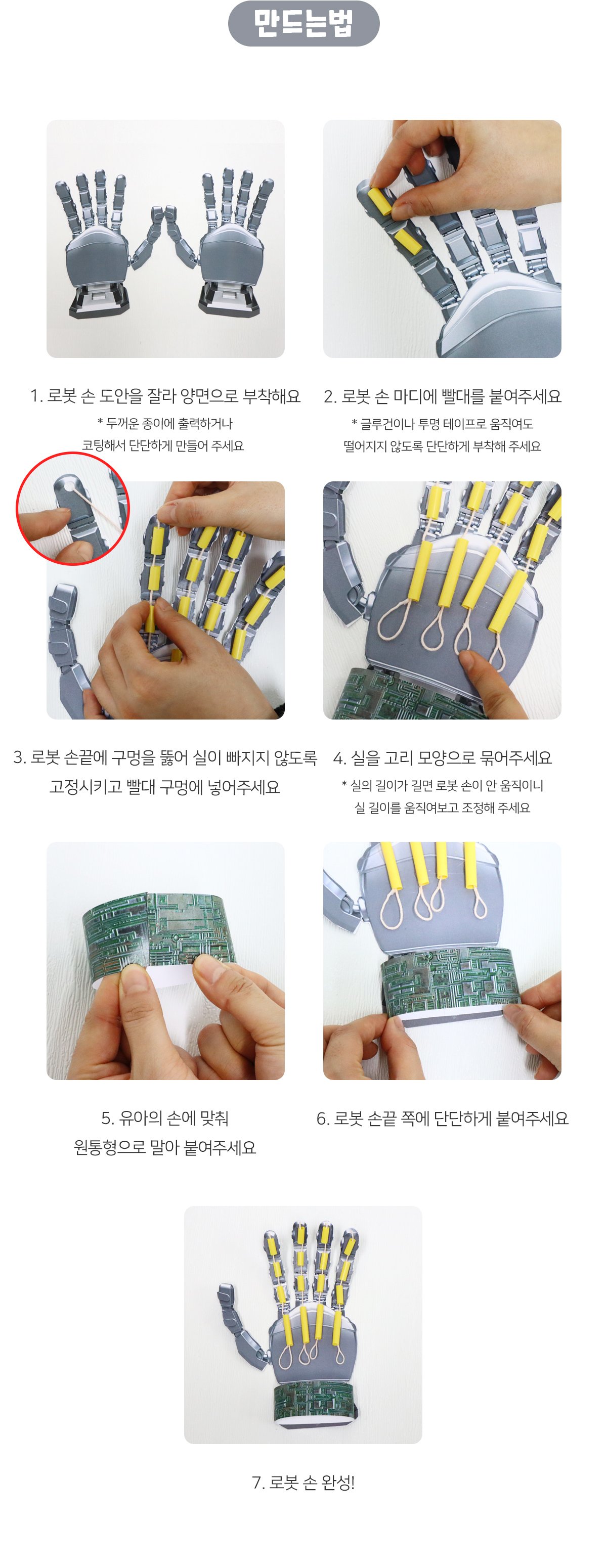 만드는법

1. 로봇 손 도안을 잘라 양면으로 부착해요

* 두꺼운 종이에 출력하거나 코팅해서 단단하게 만들어 주세요

2. 로봇 손 마디에 빨대를 붙여주세요

* 글루건이나 투명 테이프로 움직여도 떨어지지 않도록 단단하게 부착해 주세요

3. 로봇 손끝에 구멍을 뚫어 실이 빠지지 않도록 고정시키고 빨대 구멍에 넣어주세요

4. 실을 고리 모양으로 묶어주세요

* 실의 길이가 길면 로봇 손이 안 움직이니 실 길이를 움직여보고 조정해 주세요

5. 유아의 손에 맞춰 원통형으로 말아 붙여주세요

6. 로봇 손끝 쪽에 단단하게 붙여주세요

7. 로봇 손 완성!