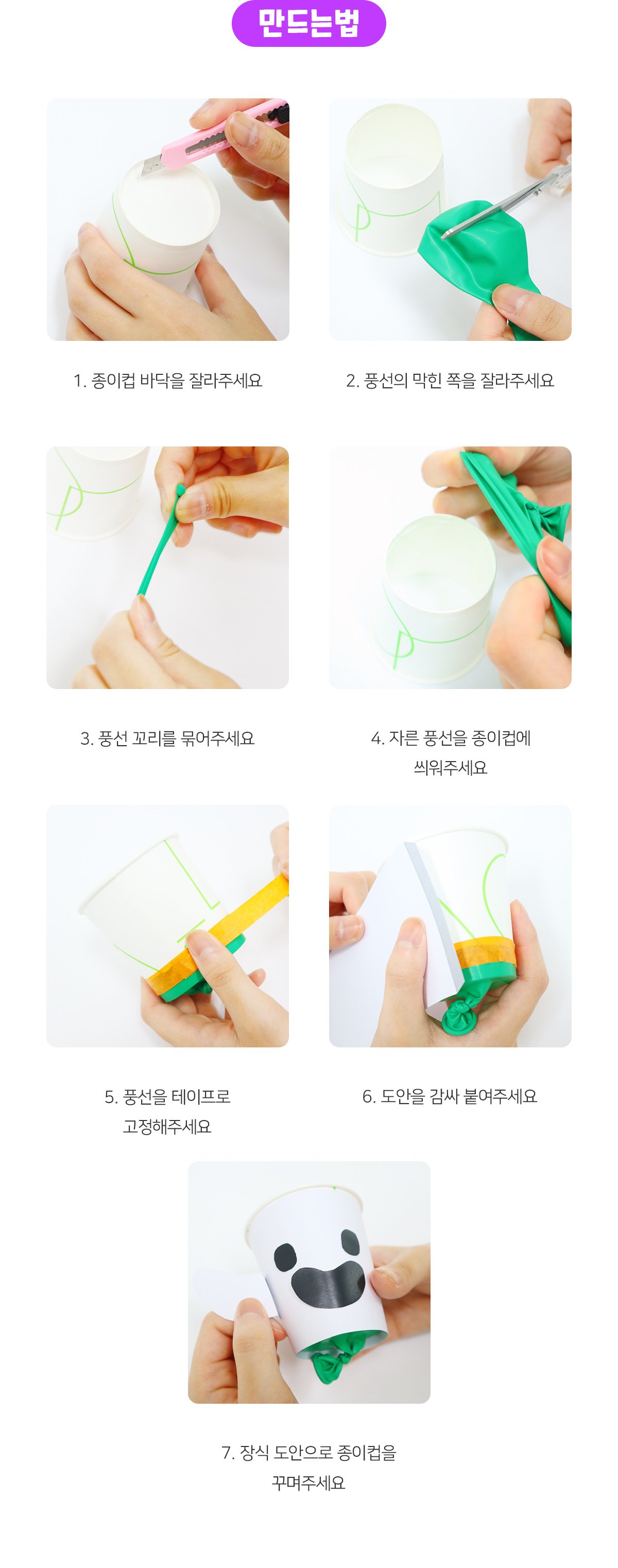 만드는법

1. 종이컵 바닥을 잘라주세요

2. 풍선의 막힌 쪽을 잘라주세요

3. 풍선 꼬리를 묶어주세요

4. 자른 풍선을 종이컵에 씌워주세요

5. 풍선을 테이프로 고정해주세요

6. 도안을 감싸 붙여주세요

7. 장식 도안으로 종이컵을 꾸며주세요