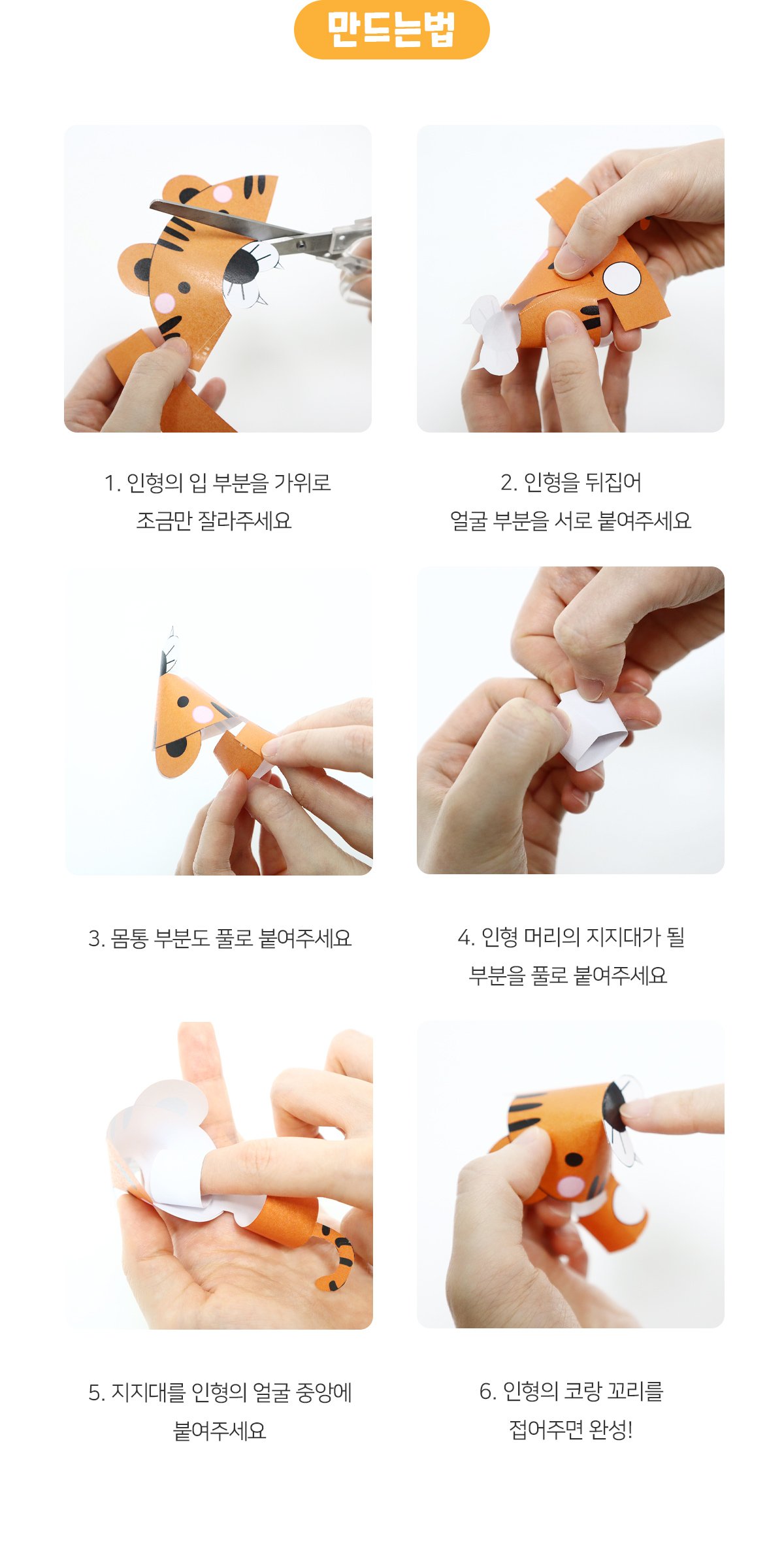 만드는법

1. 인형의 입 부분을 가위로 조금만 잘라주세요

2. 인형을 뒤집어 얼굴 부분을 서로 붙여주세요

3. 몸통 부분도 풀로 붙여주세요

4. 인형 머리의 지지대가 될 부분을 풀로 붙여주세요

5. 지지대를 인형의 얼굴 중앙에 붙여주세요

6. 인형의 코랑 꼬리를 접어주면 완성!