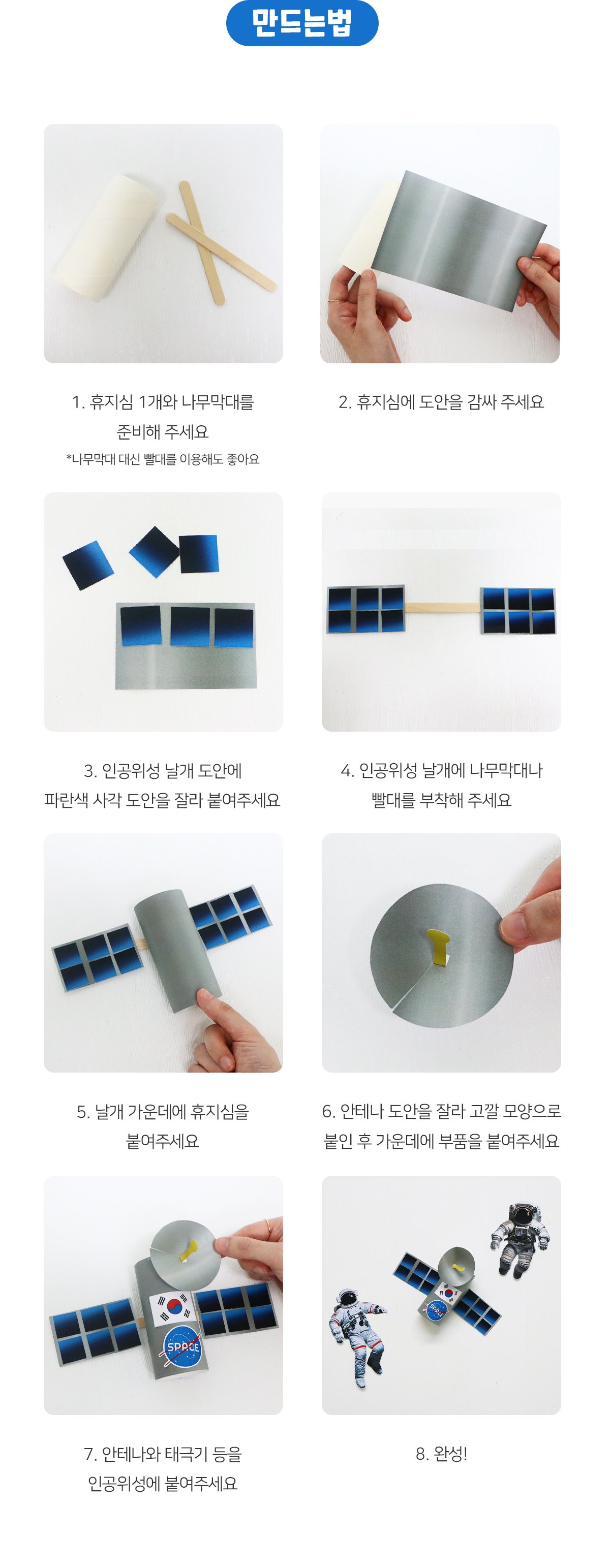 만드는법

1. 휴지심 1개와 나무막대를 준비해 주세요
*나무막대 대신 빨대를 이용해도 좋아요

2. 휴지심에 도안을 감싸 주세요

3. 인공위성 날개 도안에 파란색 사각 도안을 잘라 붙여주세요

4. 인공위성 날개에 나무막대나 빨대를 부착해 주세요

5. 날개 가운데에 휴지심을 붙여주세요

6. 안테나 도안을 잘라 고깔 모양으로 붙인 후 가운데에 부품을 붙여주세요

SPACE

7. 안테나와 태극기 등을 인공위성에 붙여주세요

SPACE

8. 완성!