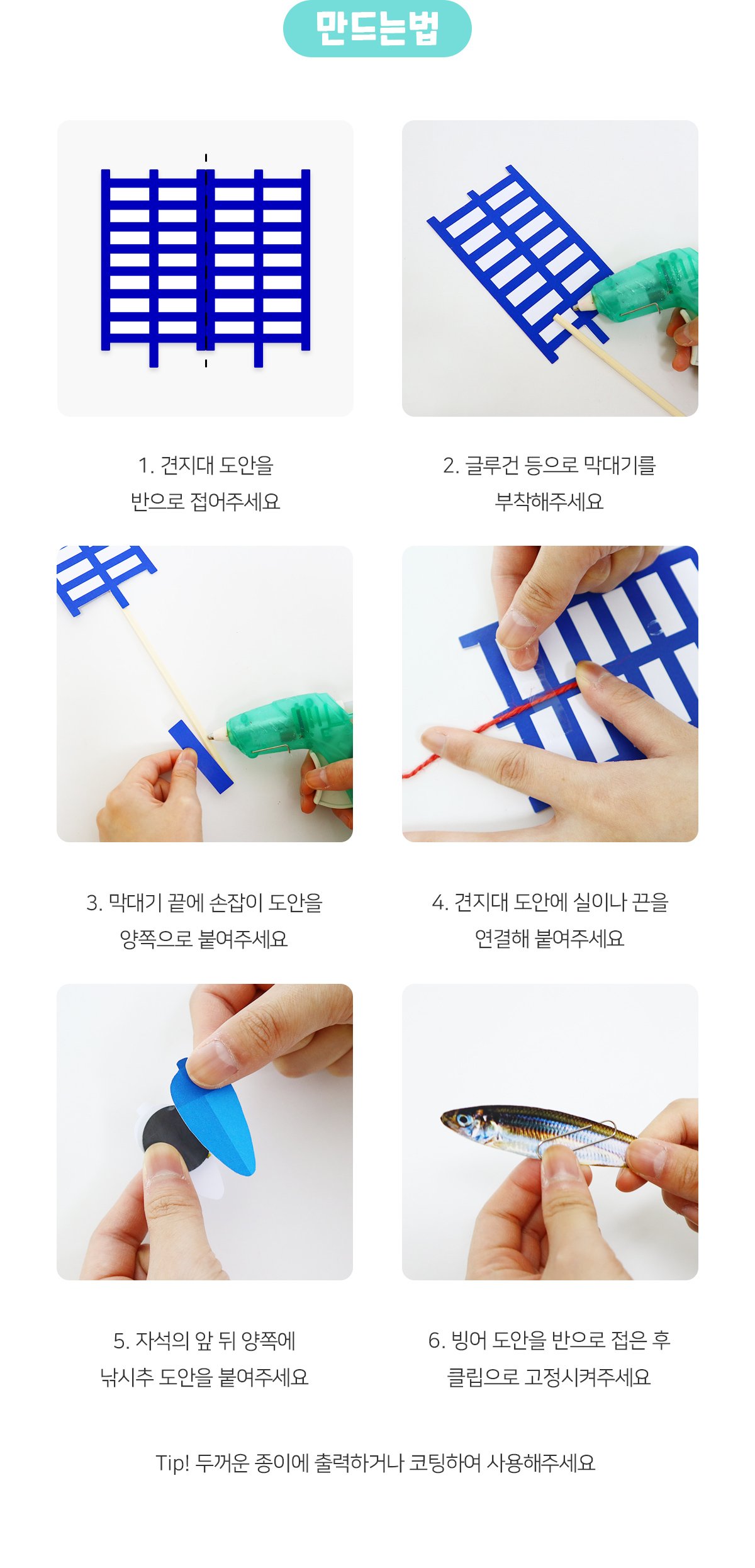 만드는법

1. 견지대 도안을 반으로 접어주세요

2. 글루건 등으로 막대기를 부착해주세요

3. 막대기 끝에 손잡이 도안을 양쪽으로 붙여주세요

4. 견지대 도안에 실이나 끈을 연결해 붙여주세요

5. 자석의 앞 뒤 양쪽에 낚시추 도안을 붙여주세요

6. 빙어 도안을 반으로 접은 후 클립으로 고정시켜주세요

Tip! 두꺼운 종이에 출력하거나 코팅하여 사용해주세요