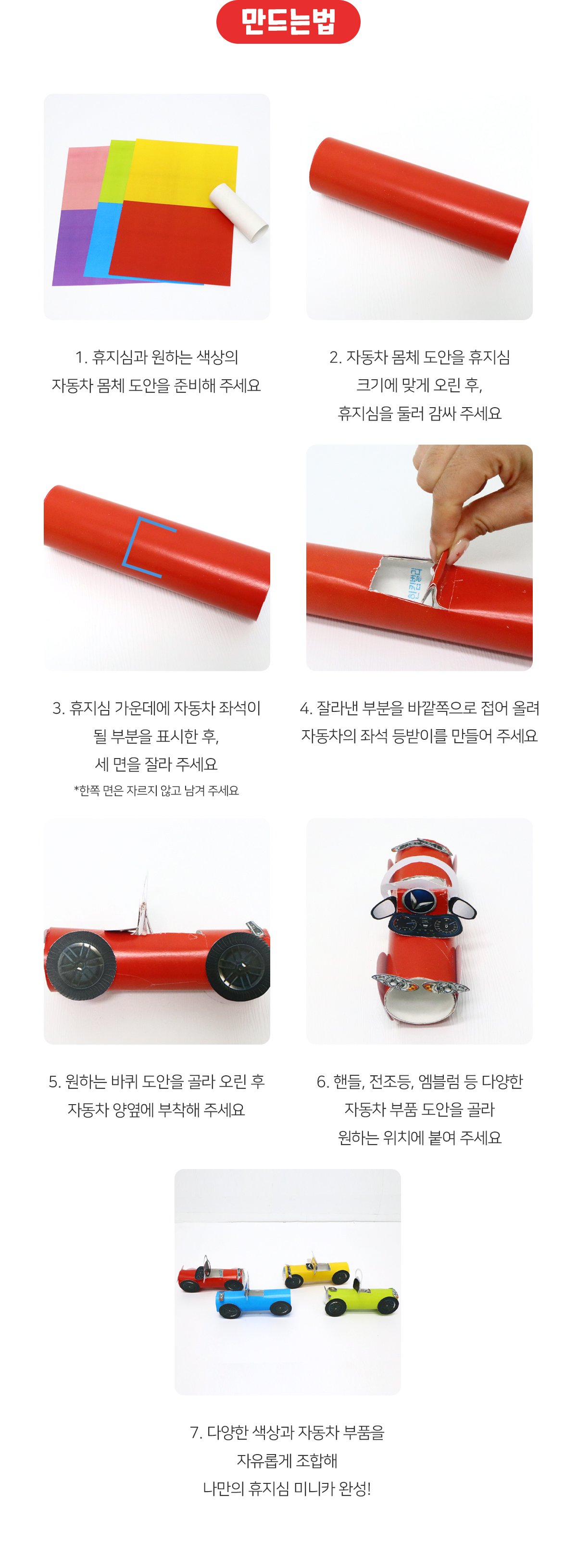 만드는법

1. 휴지심과 원하는 색상의 자동차 몸체 도안을 준비해 주세요

2. 자동차 몸체 도안을 휴지심 크기에 맞게 오린 후, 휴지심을 둘러 감싸 주세요

3. 휴지심 가운데에 자동차 좌석이 될 부분을 표시한 후, 세 면을 잘라 주세요
*한쪽 면은 자르지 않고 남겨 주세요

4. 잘라낸 부분을 바깥쪽으로 접어 올려 자동차의 좌석 등받이를 만들어 주세요

5. 원하는 바퀴 도안을 골라 오린 후 자동차 양옆에 부착해 주세요

6. 핸들, 전조등, 엠블럼 등 다양한 자동차 부품 도안을 골라 원하는 위치에 붙여 주세요

7. 다양한 색상과 자동차 부품을 자유롭게 조합해 나만의 휴지심 미니카 완성!